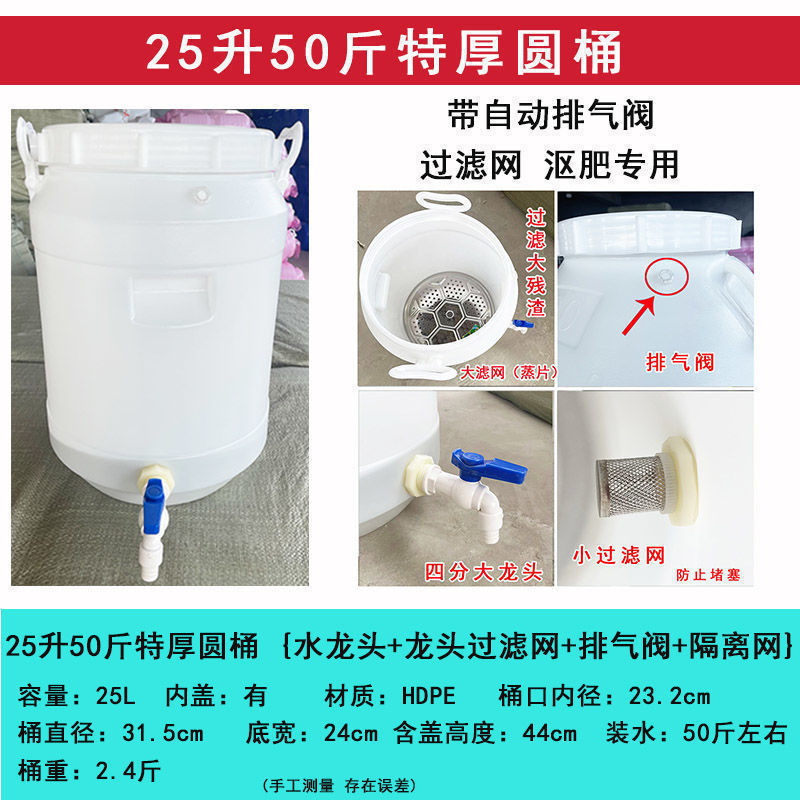 25升50斤特厚圆桶

带自动排气阀

过滤网 沤肥专用

过滤大残渣

大滤网（蒸片）

排气阀

四分大龙头

小过滤网

防止堵塞

25升50斤特厚圆桶 {水龙头+龙头过滤网+排气阀+隔离网}

容量：25L 内盖：有 材质：HDPE 桶口内径：23.2cm

桶直径：31.5cm 底宽：24cm 含盖高度：44cm 装水：50斤左右

桶重：2.4斤

（手工测量 存在误差）