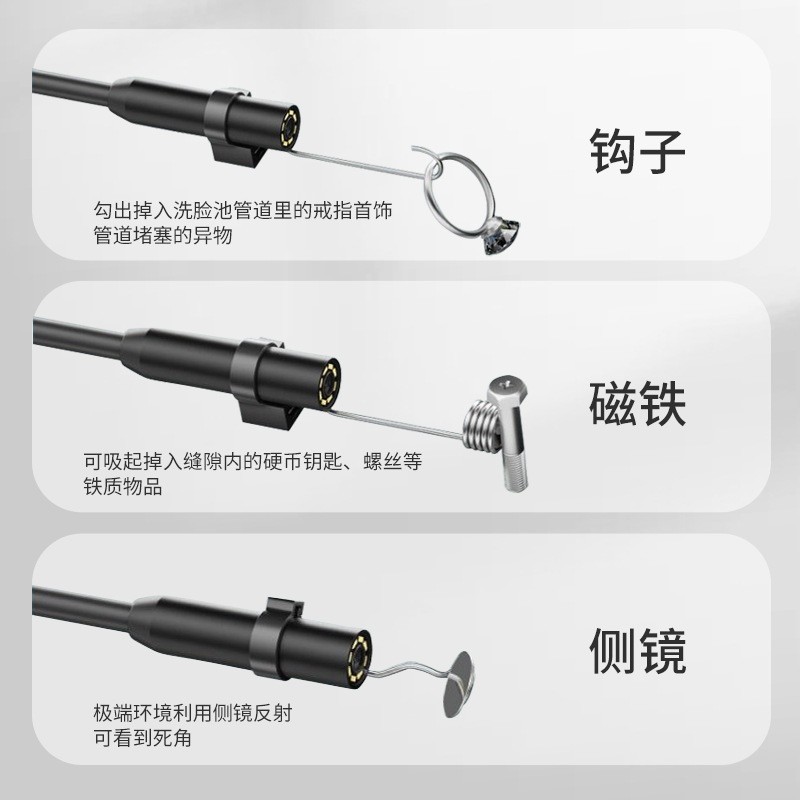 钩子

勾出掉入洗脸池管道里的戒指首饰
管道堵塞的异物

磁铁

可吸起掉入缝隙内的硬币钥匙、螺丝等
铁质物品

侧镜

极端环境利用侧镜反射
可看到死角