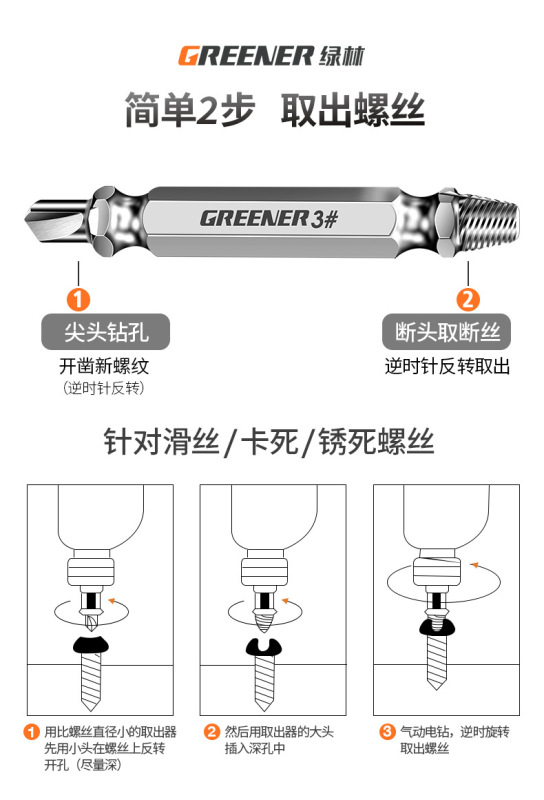 GREENER 绿林

简单2步 取出螺丝

GREENER 3#

1
尖头钻孔
开凿新螺纹
（逆时针反转）

2
断头取断丝
逆时针反转取出

针对滑丝/卡死/锈死螺丝

1 用比螺丝直径小的取出器先用小头在螺丝上反转开孔（尽量深）

2 然后用取出器的大头插入深孔中

3 气动电钻，逆时旋转取出螺丝