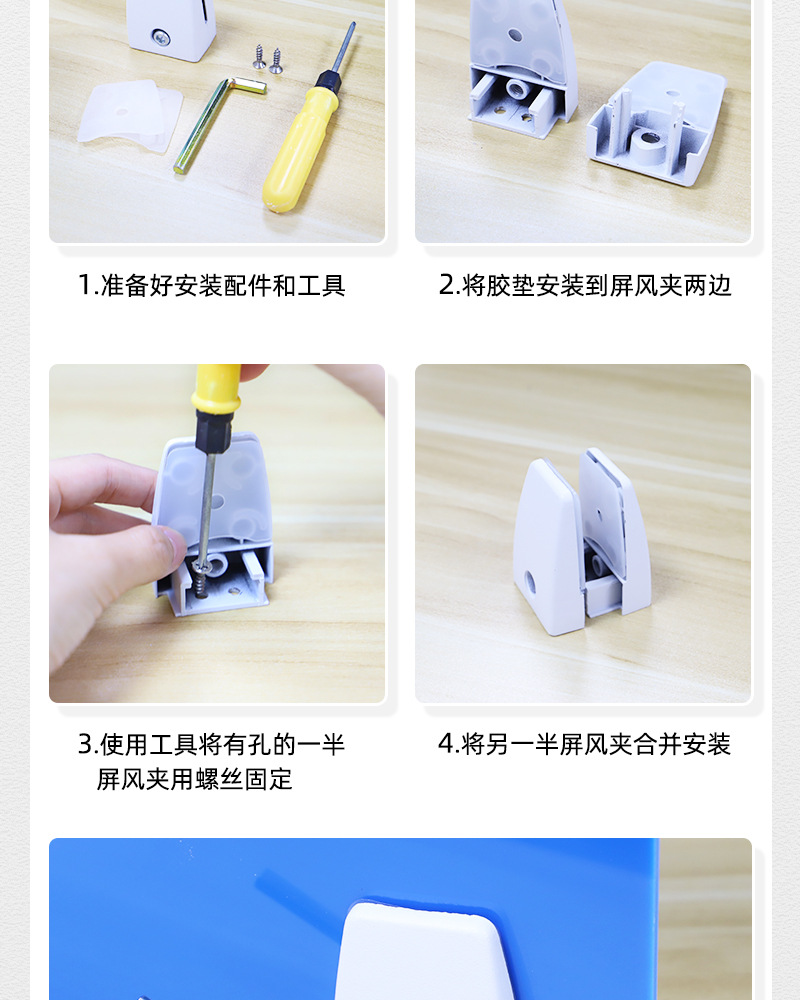 1.准备好安装配件和工具

2.将胶垫安装到屏风夹两边

3.使用工具将有孔的一半屏风夹用螺丝固定

4.将另一半屏风夹合并安装