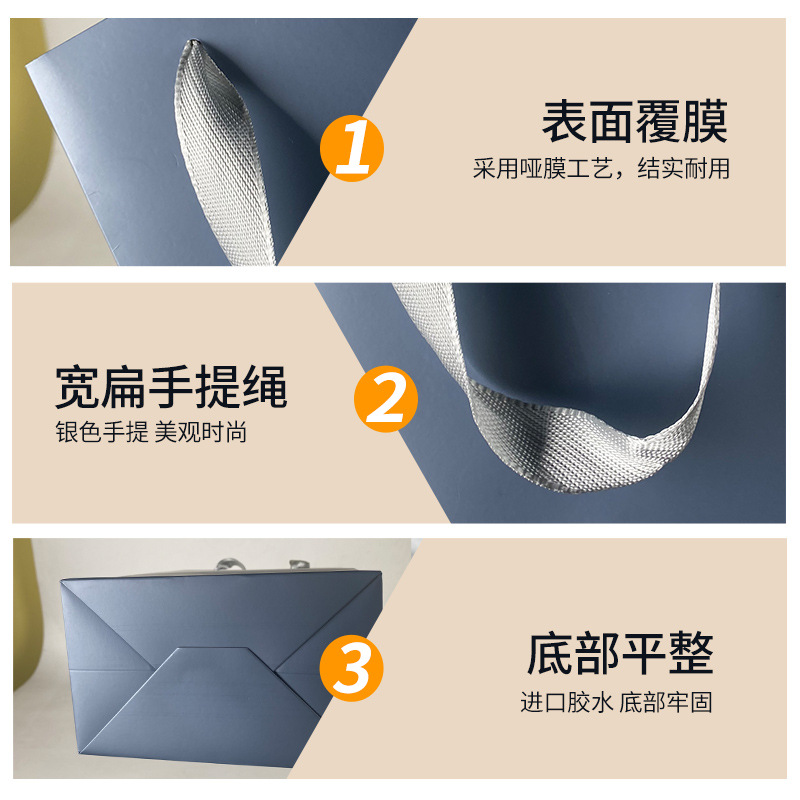 1

表面覆膜

采用哑膜工艺，结实耐用

宽扁手提绳

银色手提 美观时尚

2

3

底部平整

进口胶水 底部牢固