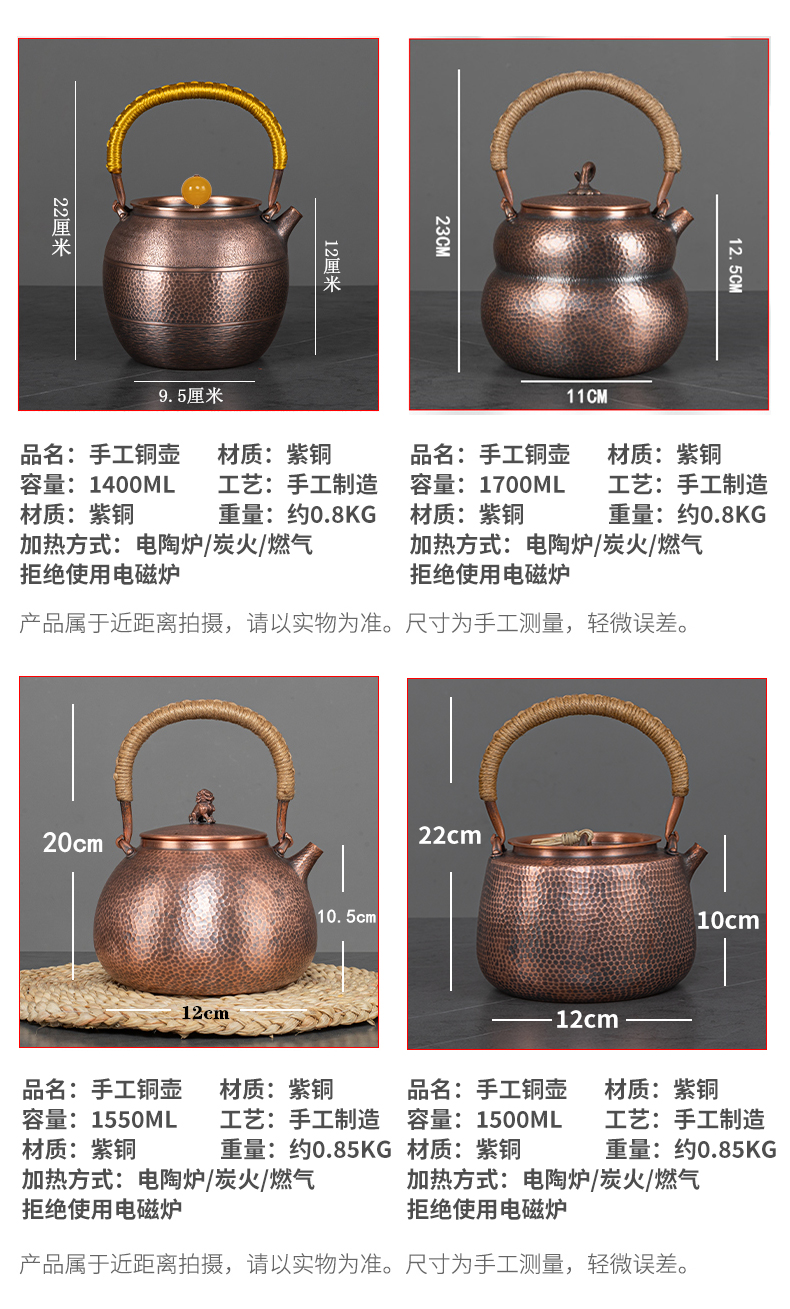 22厘米

12厘米

9.5厘米

品名：手工铜壶 材质：紫铜
容量：1400ML 工艺：手工制造
材质：紫铜 重量：约0.8KG
加热方式：电陶炉/炭火/燃气
拒绝使用电磁炉

23CM

12.5CM

11CM

品名：手工铜壶 材质：紫铜
容量：1700ML 工艺：手工制造
材质：紫铜 重量：约0.8KG
加热方式：电陶炉/炭火/燃气
拒绝使用电磁炉

产品属于近距离拍摄，请以实物为准。尺寸为手工测量，轻微误差。

20cm

10.5cm

12cm

品名：手工铜壶 材质：紫铜
容量：1550ML 工艺：手工制造
材质：紫铜 重量：约0.85KG
加热方式：电陶炉/炭火/燃气
拒绝使用电磁炉

22cm

10cm

12cm

品名：手工铜壶 材质：紫铜
容量：1500ML 工艺：手工制造
材质：紫铜 重量：约0.85KG
加热方式：电陶炉/炭火/燃气
拒绝使用电磁炉

产品属于近距离拍摄，请以实物为准。尺寸为手工测量，轻微误差。