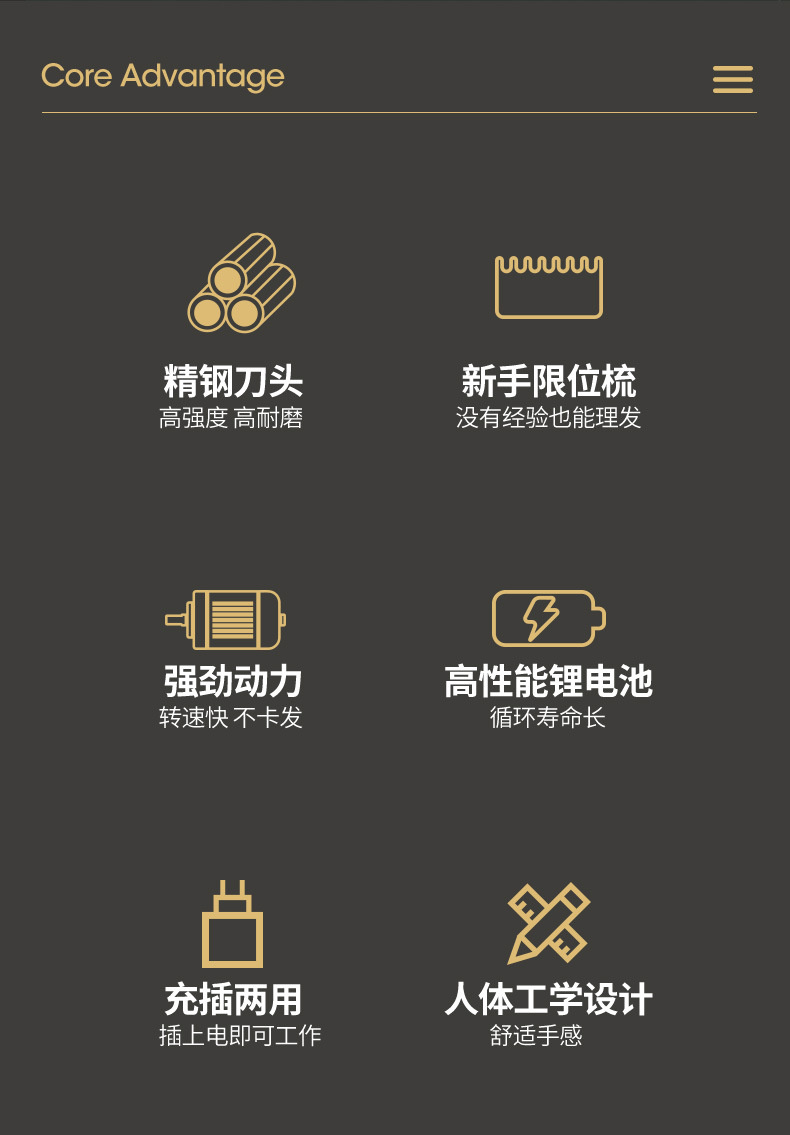 Core Advantage

精钢刀头
高强度 高耐磨

新手限位梳
没有经验也能理发

强劲动力
转速快 不卡发

高性能锂电池
循环寿命长

充插两用
插上电即可工作

人体工学设计
舒适手感