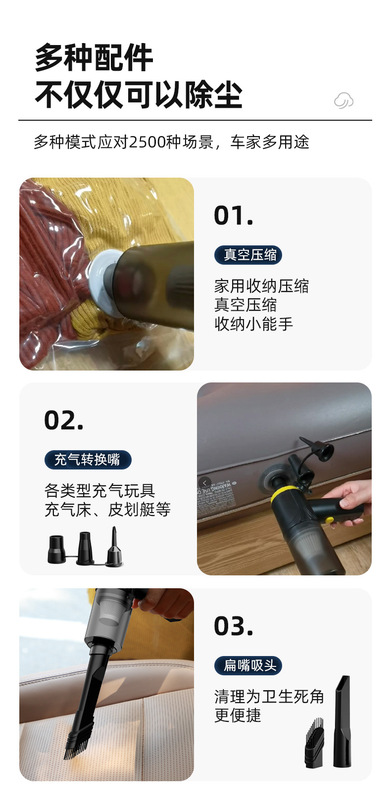 多种配件
不仅仅可以除尘

多种模式应对2500种场景，车家多用途

01.

真空压缩

家用收纳压缩
真空压缩
收纳小能手

02.

充气转换嘴

各类型充气玩具
充气床、皮划艇等

03.

扁嘴吸头

清理为卫生死角
更便捷