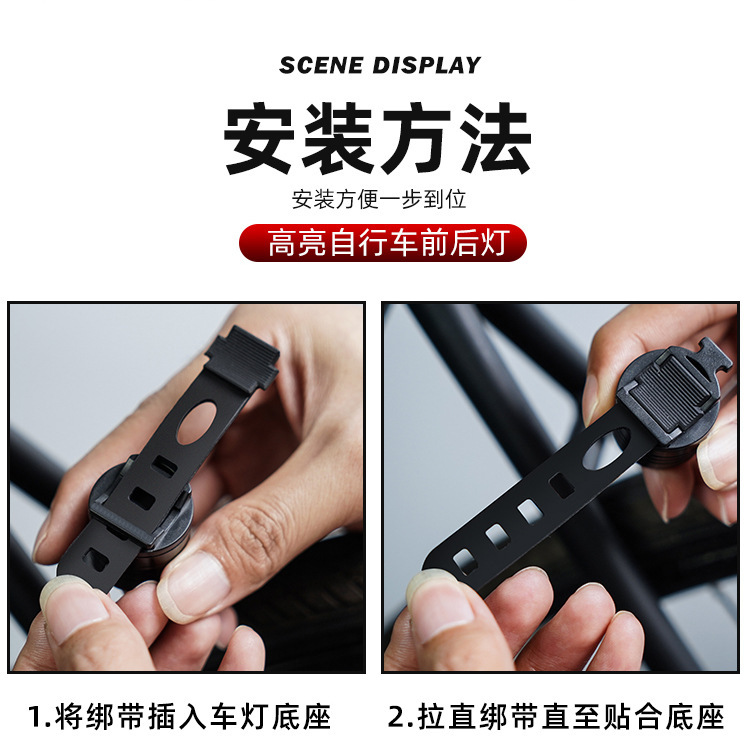 SCENE DISPLAY

安装方法

安装方便一步到位

高亮自行车前后灯

1.将绑带插入车灯底座

2.拉直绑带直至贴合底座