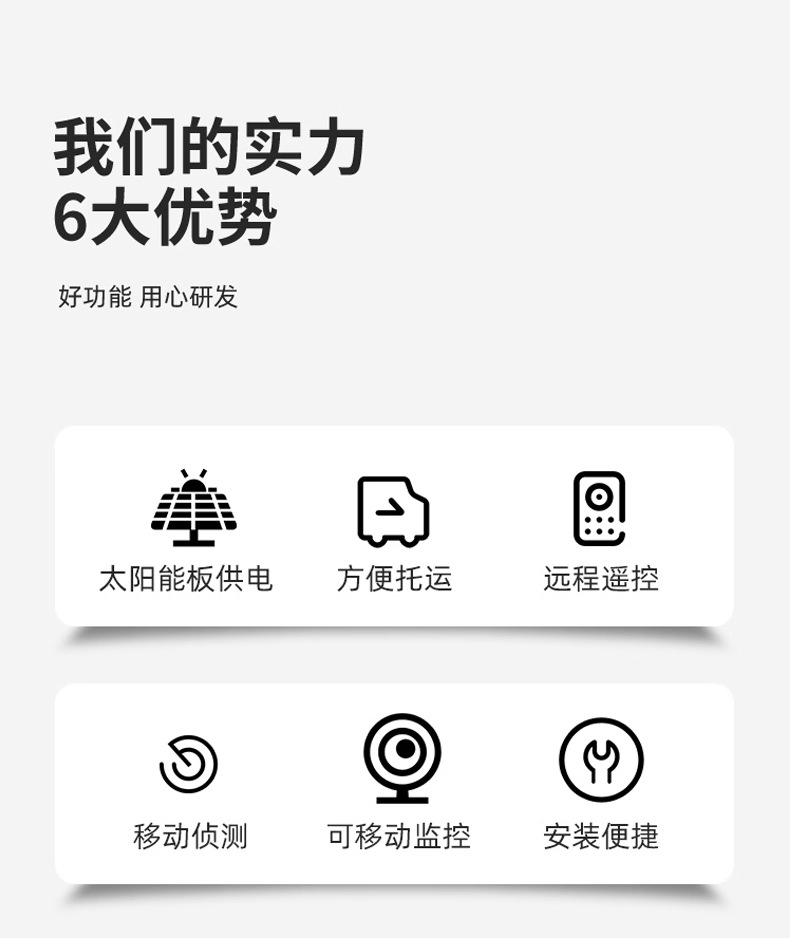 我们的实力
6大优势

好功能 用心研发

太阳能板供电

方便托运

远程遥控

移动侦测

可移动监控

安装便捷