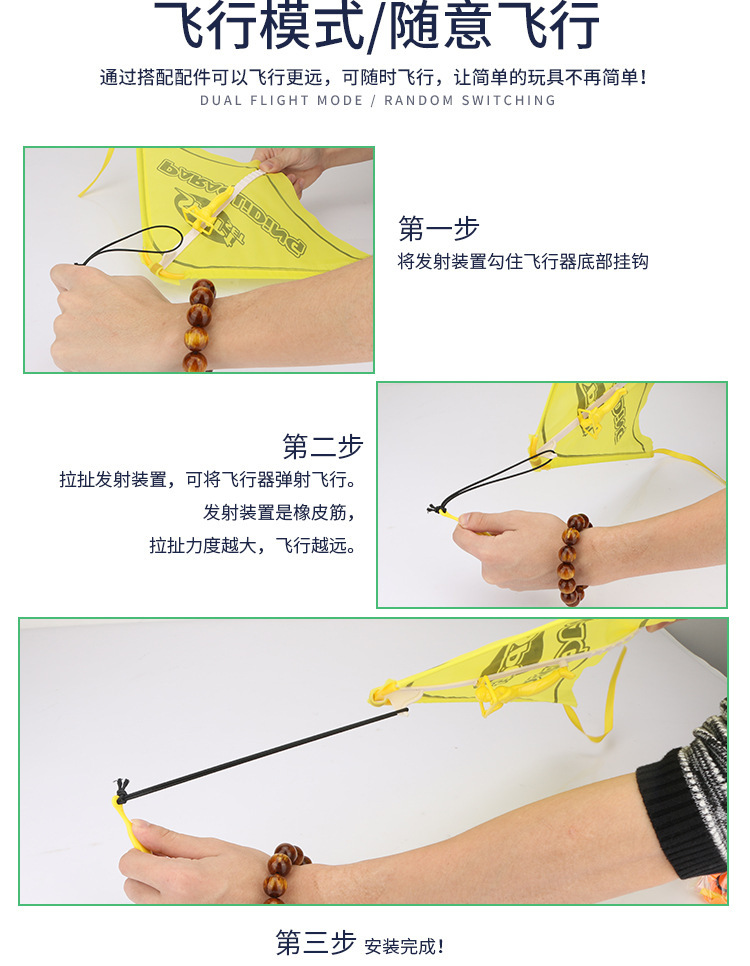 飞行模式/随意飞行

通过搭配配件可以飞行更远，可随时飞行，让简单的玩具不再简单！

DUAL FLIGHT MODE / RANDOM SWITCHING

第一步
将发射装置勾住飞行器底部挂钩

第二步
拉扯发射装置，可将飞行器弹射飞行。
发射装置是橡皮筋，
拉扯力度越大，飞行越远。

第三步 安装完成！