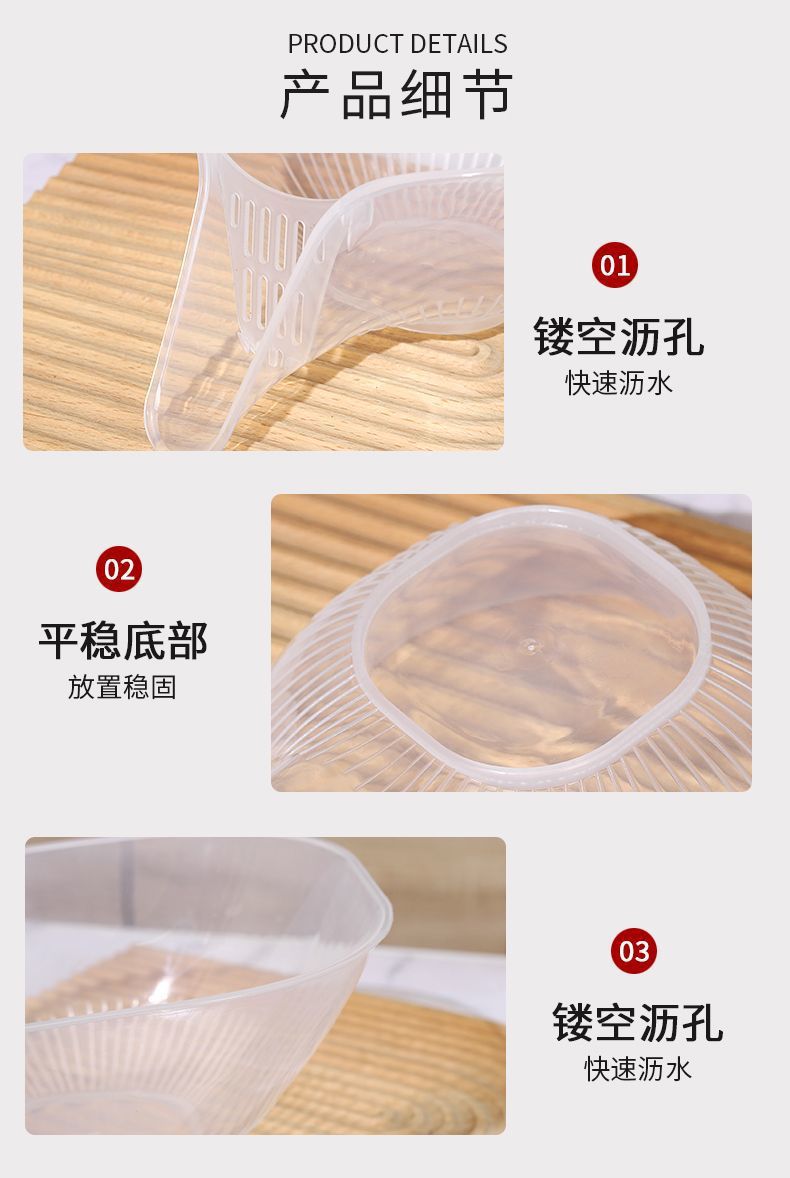 PRODUCT DETAILS
产品细节

01
镂空沥孔
快速沥水

02
平稳底部
放置稳固

03
镂空沥孔
快速沥水