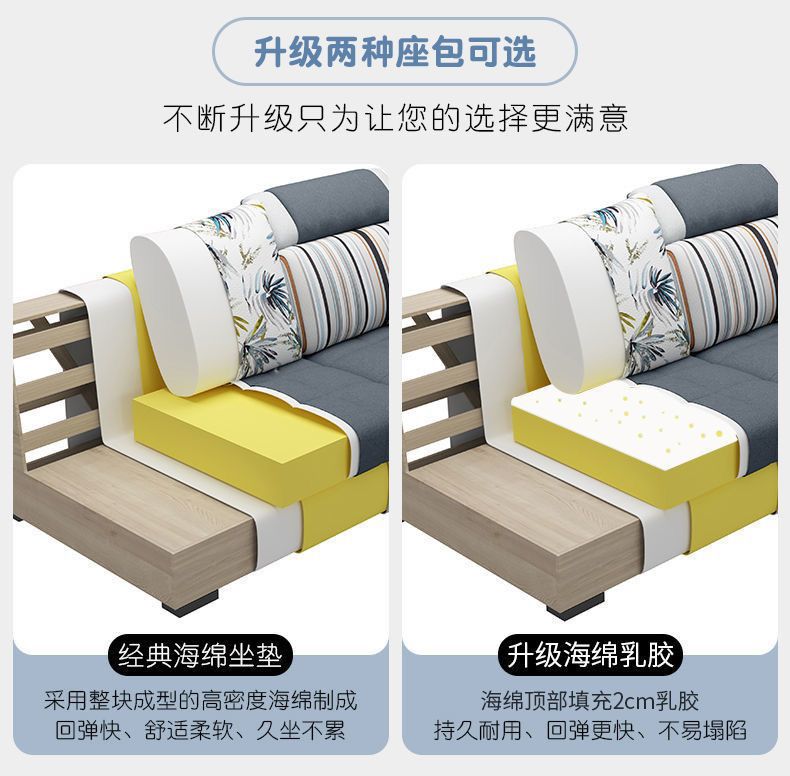 升级两种座包可选

不断升级只为让您的选择更满意

经典海绵坐垫

采用整块成型的高密度海绵制成
回弹快、舒适柔软、久坐不累

升级海绵乳胶

海绵顶部填充2cm乳胶
持久耐用、回弹更快、不易塌陷