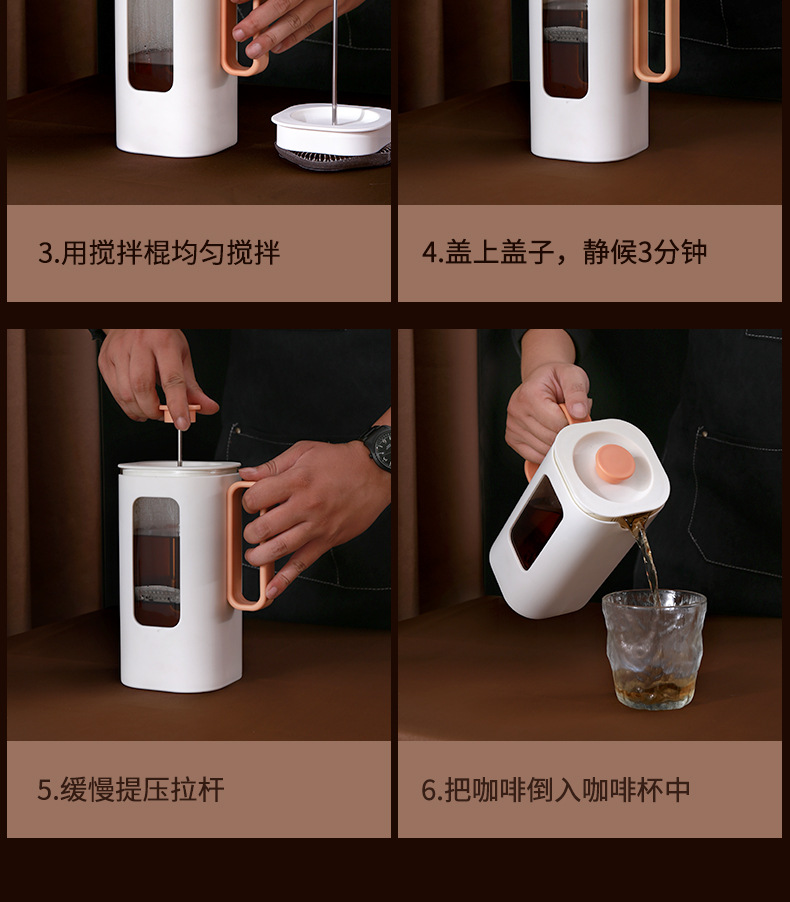 3.用搅拌棍均匀搅拌

4.盖上盖子，静候3分钟

5.缓慢提压拉杆

6.把咖啡倒入咖啡杯中