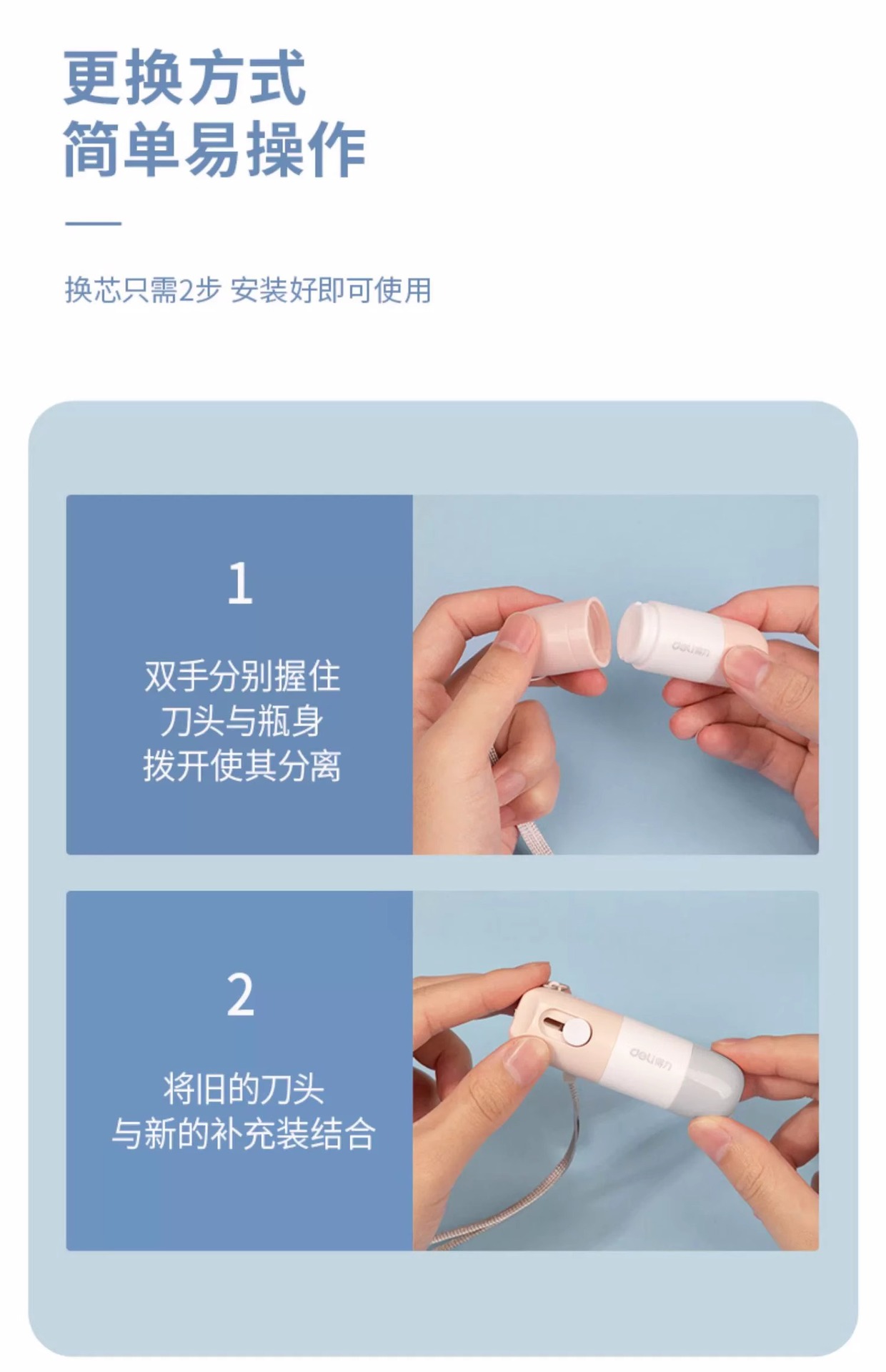 更换方式
简单易操作

换芯只需2步 安装好即可使用

1

双手分别握住
刀头与瓶身
拨开使其分离

deli得力

2

将旧的刀头
与新的补充装结合

deli得力