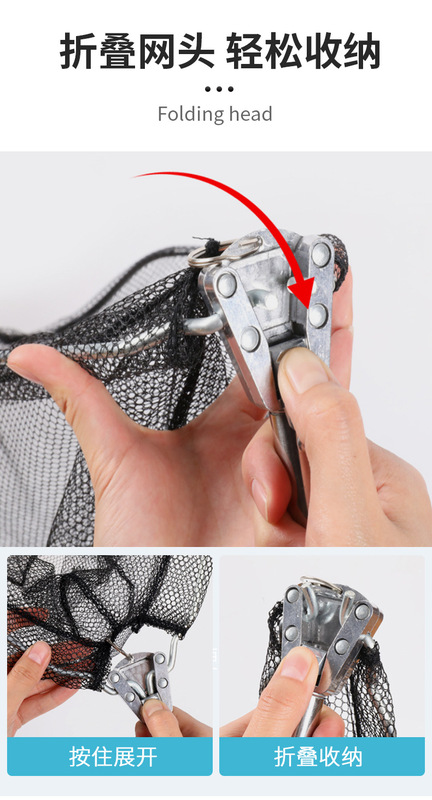 折叠网头 轻松收纳

Folding head

按住展开

折叠收纳