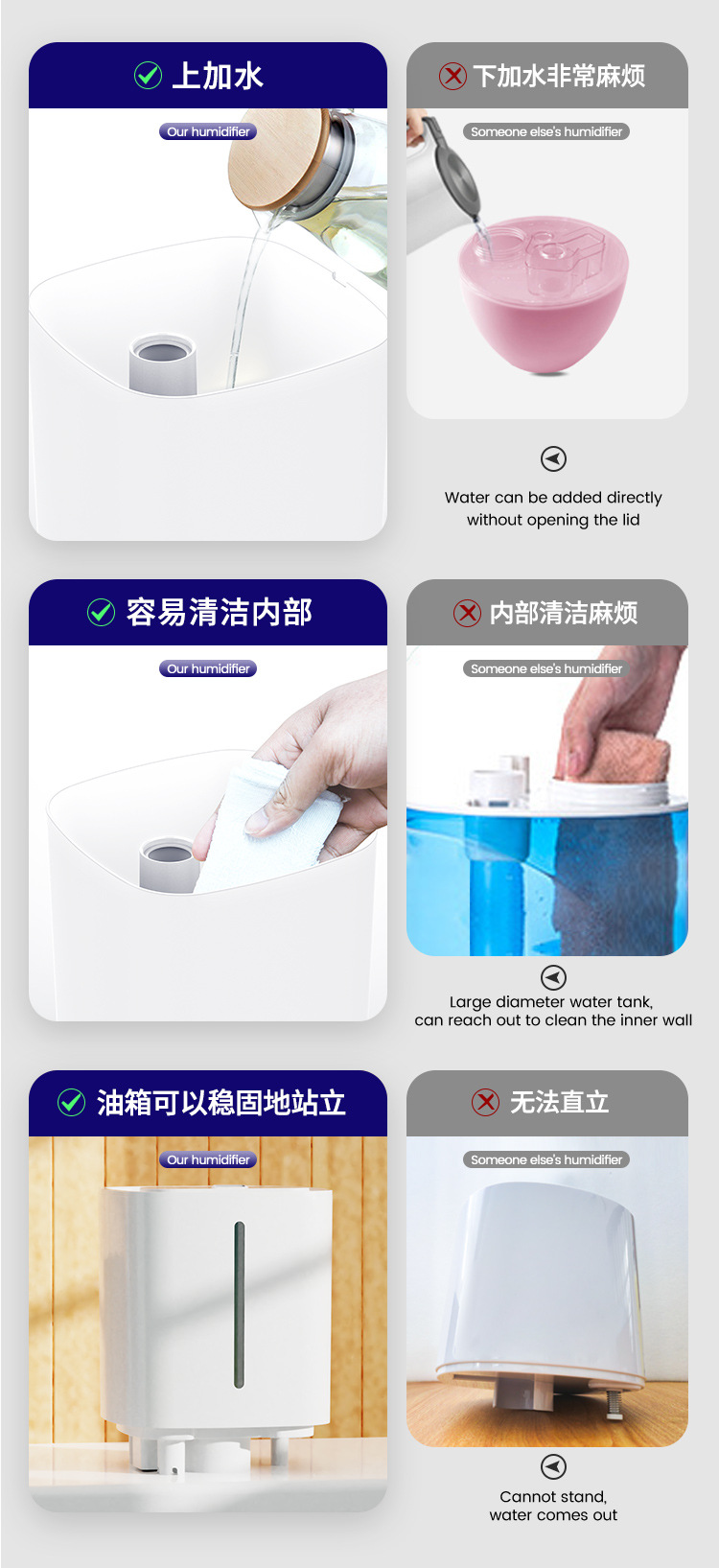 上加水

Our humidifier

下加水非常麻烦

Someone else's humidifier

Water can be added directly without opening the lid

容易清洁内部

Our humidifier

内部清洁麻烦

Someone else's humidifier

Large diameter water tank, can reach out to clean the inner wall

油箱可以稳固地站立

Our humidifier

无法直立

Someone else's humidifier

Cannot stand, water comes out