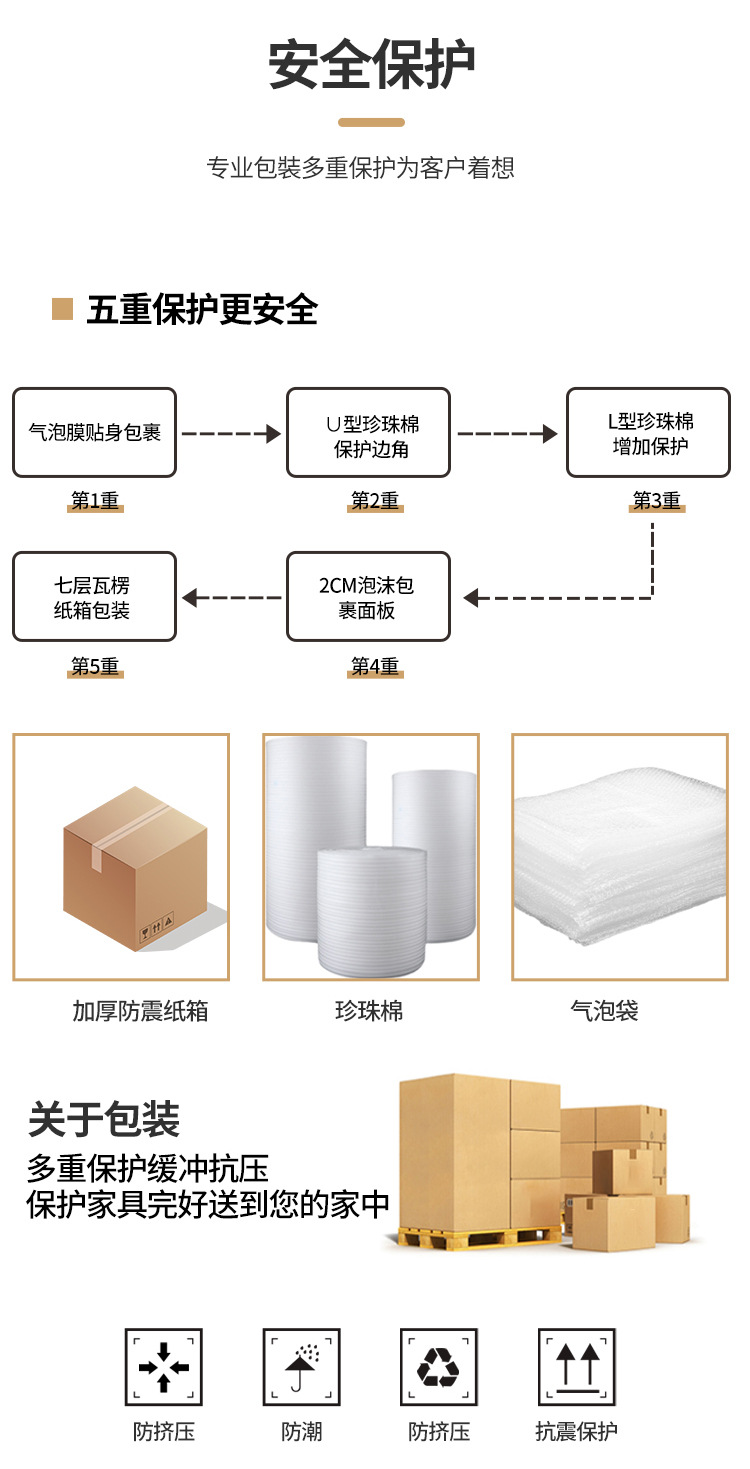 安全保护

专业包装多重保护为客户着想

五重保护更安全

气泡膜贴身包裹

第1重

U型珍珠棉保护边角

第2重

L型珍珠棉增加保护

第3重

2CM泡沫包裹面板

第4重

七层瓦楞纸箱包装

第5重

加厚防震纸箱

珍珠棉

气泡袋

关于包装

多重保护缓冲抗压
保护家具完好送到您的家中

防挤压

防潮

防挤压

抗震保护