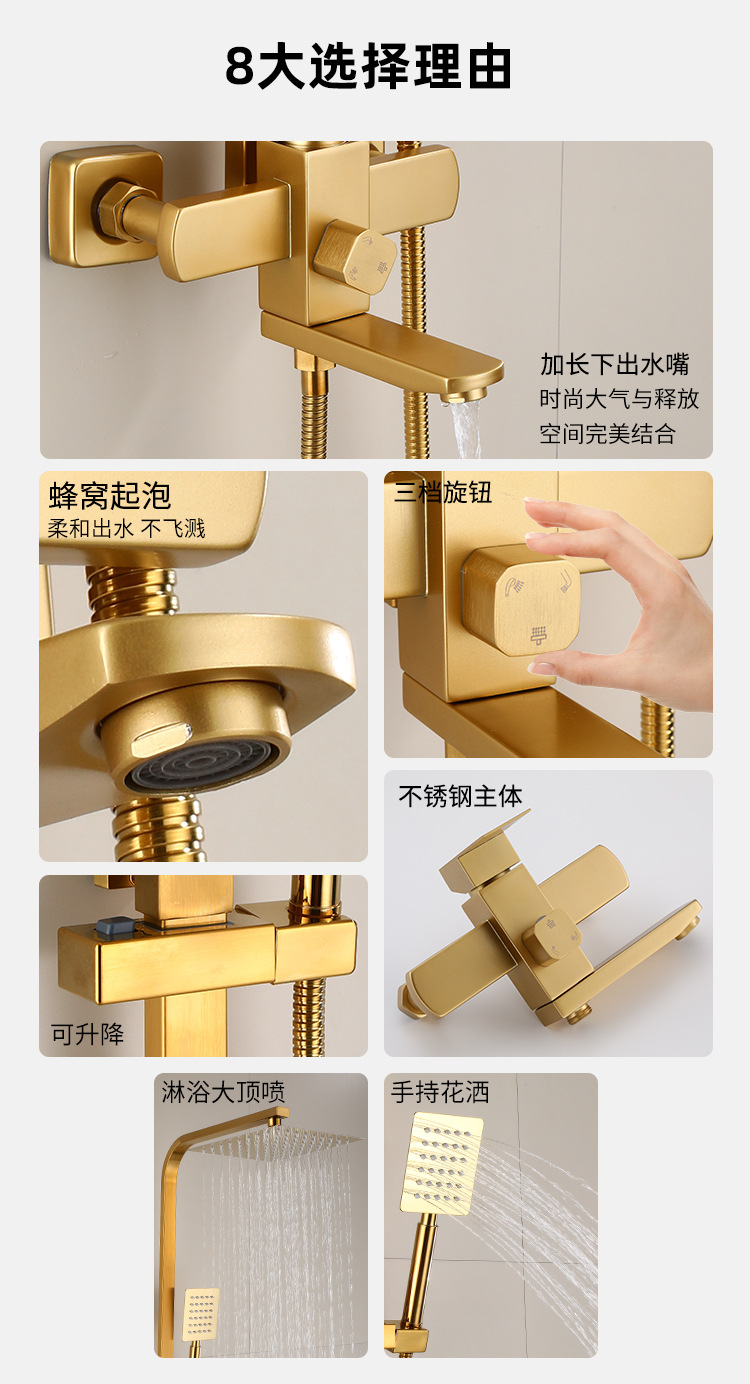 8大选择理由

加长下出水嘴
时尚大气与释放
空间完美结合

蜂窝起泡
柔和出水 不飞溅

三档旋钮

不锈钢主体

可升降

淋浴大顶喷

手持花洒