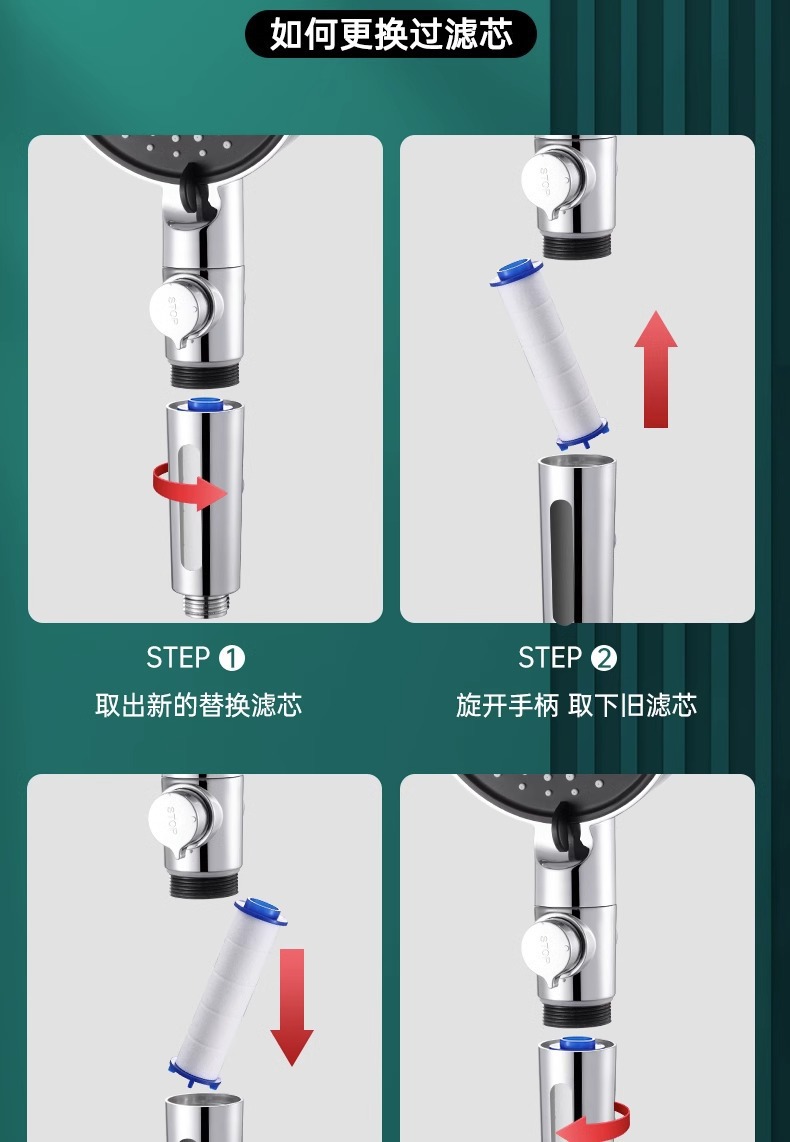 如何更换过滤芯

STOP

STOP

STEP ❶
取出新的替换滤芯

STEP ❷
旋开手柄 取下旧滤芯

STOP

STOP