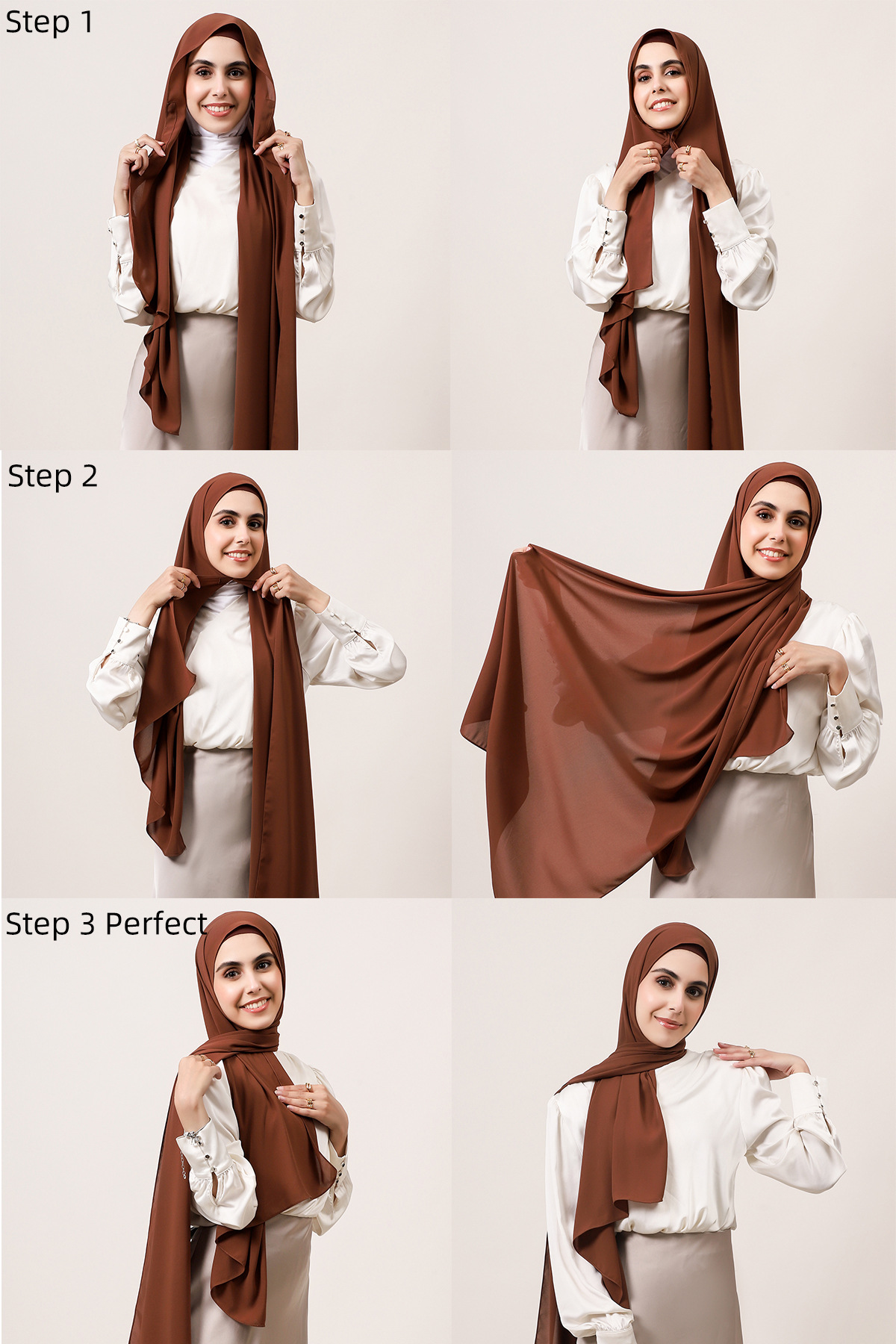 Step 1

Step 2

Step 3 Perfect