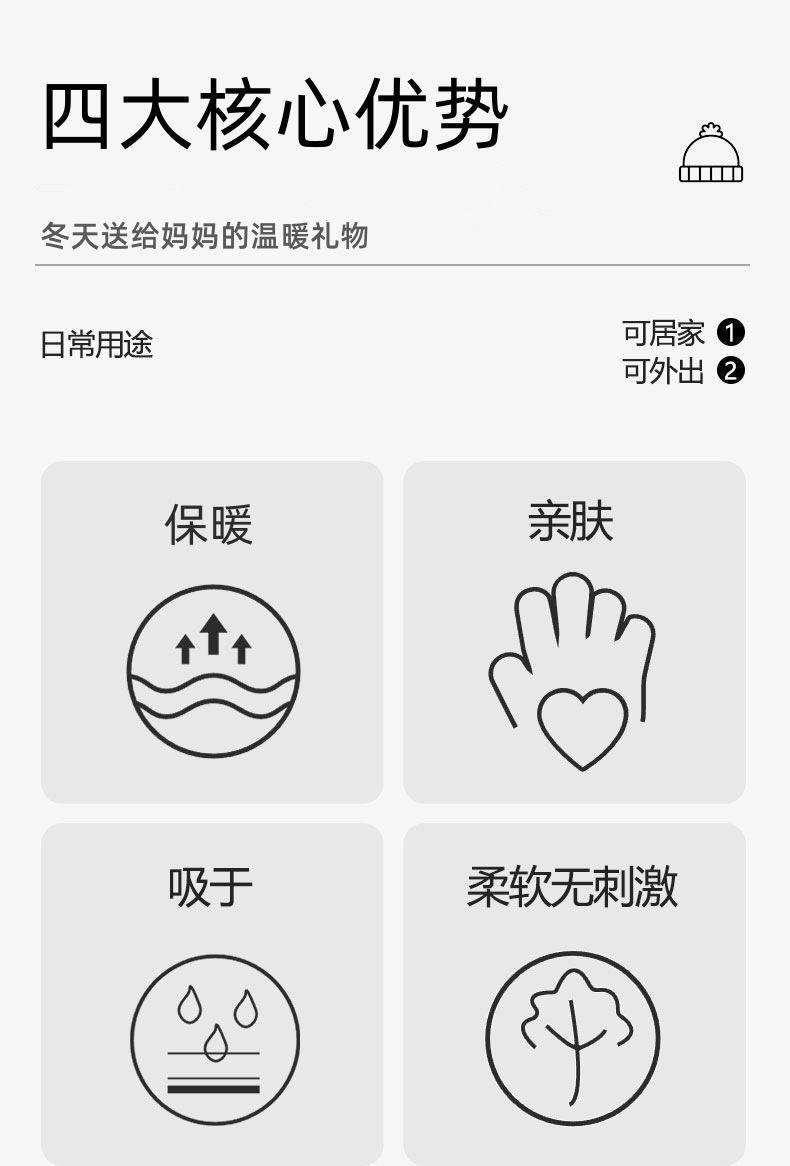 四大核心优势

冬天送给妈妈的温暖礼物

日常用途

可居家 ❶
可外出 ❷

保暖

亲肤

吸于

柔软无刺激