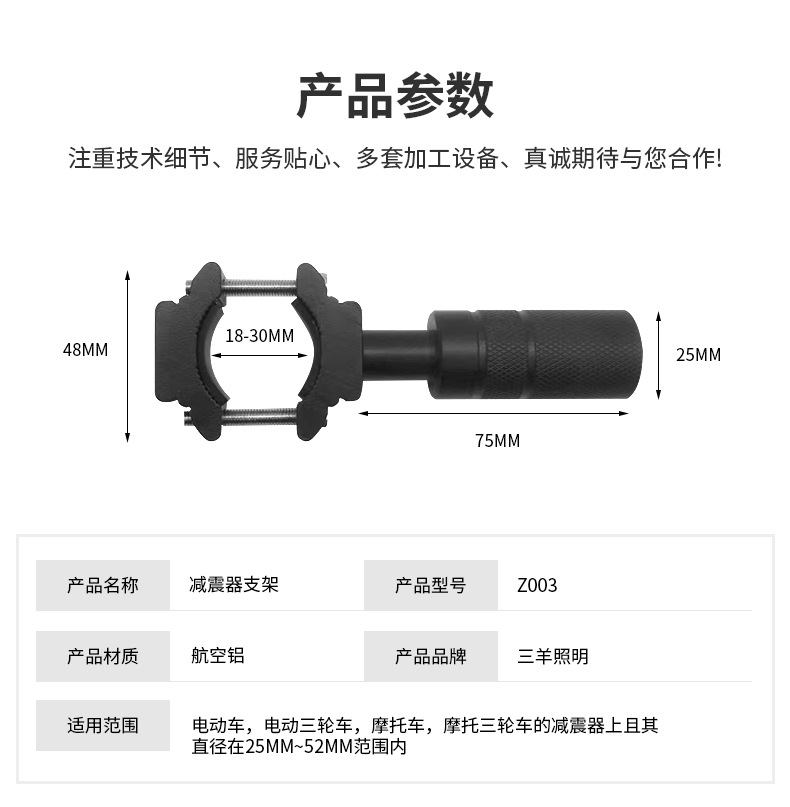 产品参数

注重技术细节、服务贴心、多套加工设备、真诚期待与您合作!

48MM

18-30MM

25MM

75MM

| 产品名称 | 减震器支架 | 产品型号 | Z003 |
|---|---|---|---|
| 产品材质 | 航空铝 | 产品品牌 | 三羊照明 |
| 适用范围 | 电动车，电动三轮车，摩托车，摩托三轮车的减震器上且其直径在25MM~52MM范围内 | | |