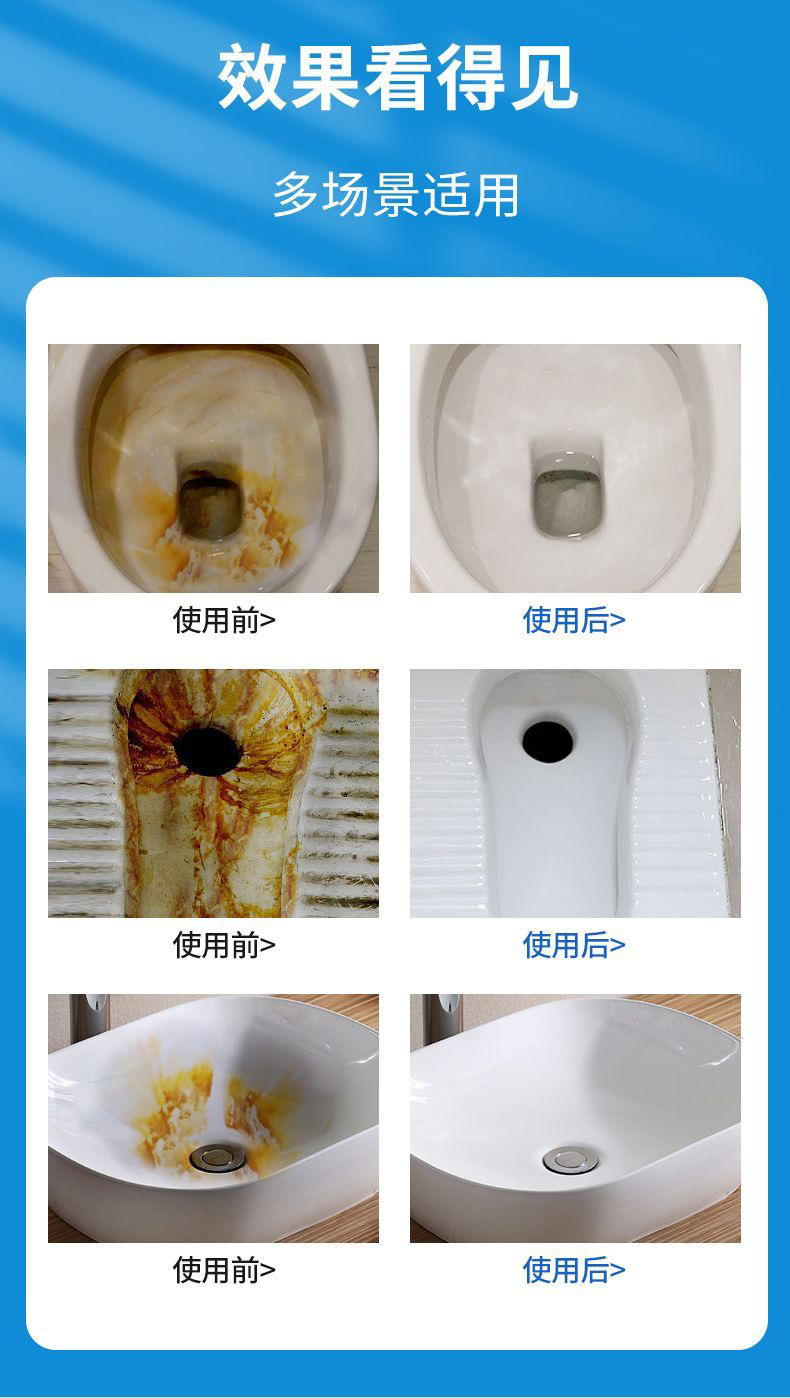 效果看得见

多场景适用

使用前>

使用后>

使用前>

使用后>

使用前>

使用后>