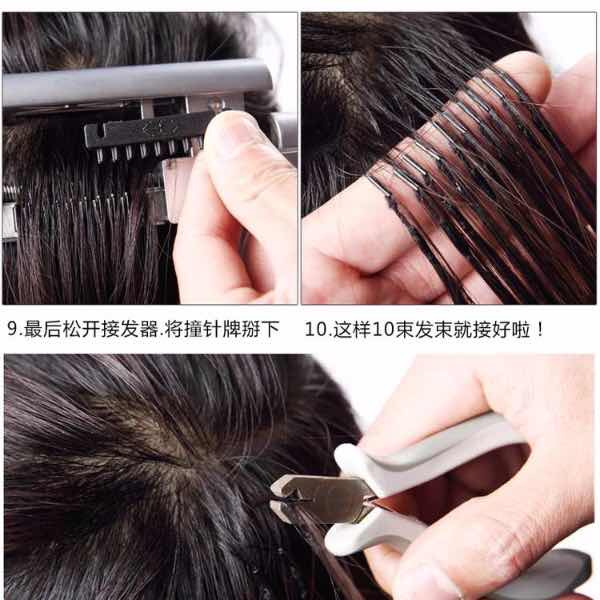 9.最后松开接发器.将撞针牌掰下

10.这样10束发束就接好啦！