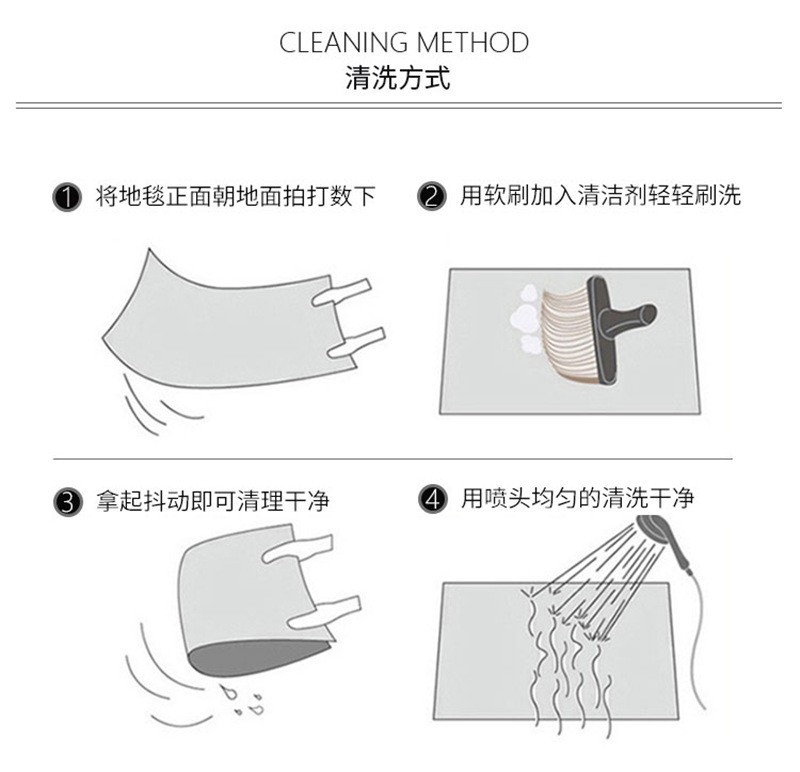 CLEANING METHOD
清洗方式

1 将地毯正面朝地面拍打数下

2 用软刷加入清洁剂轻轻刷洗

3 拿起抖动即可清理干净

4 用喷头均匀的清洗干净