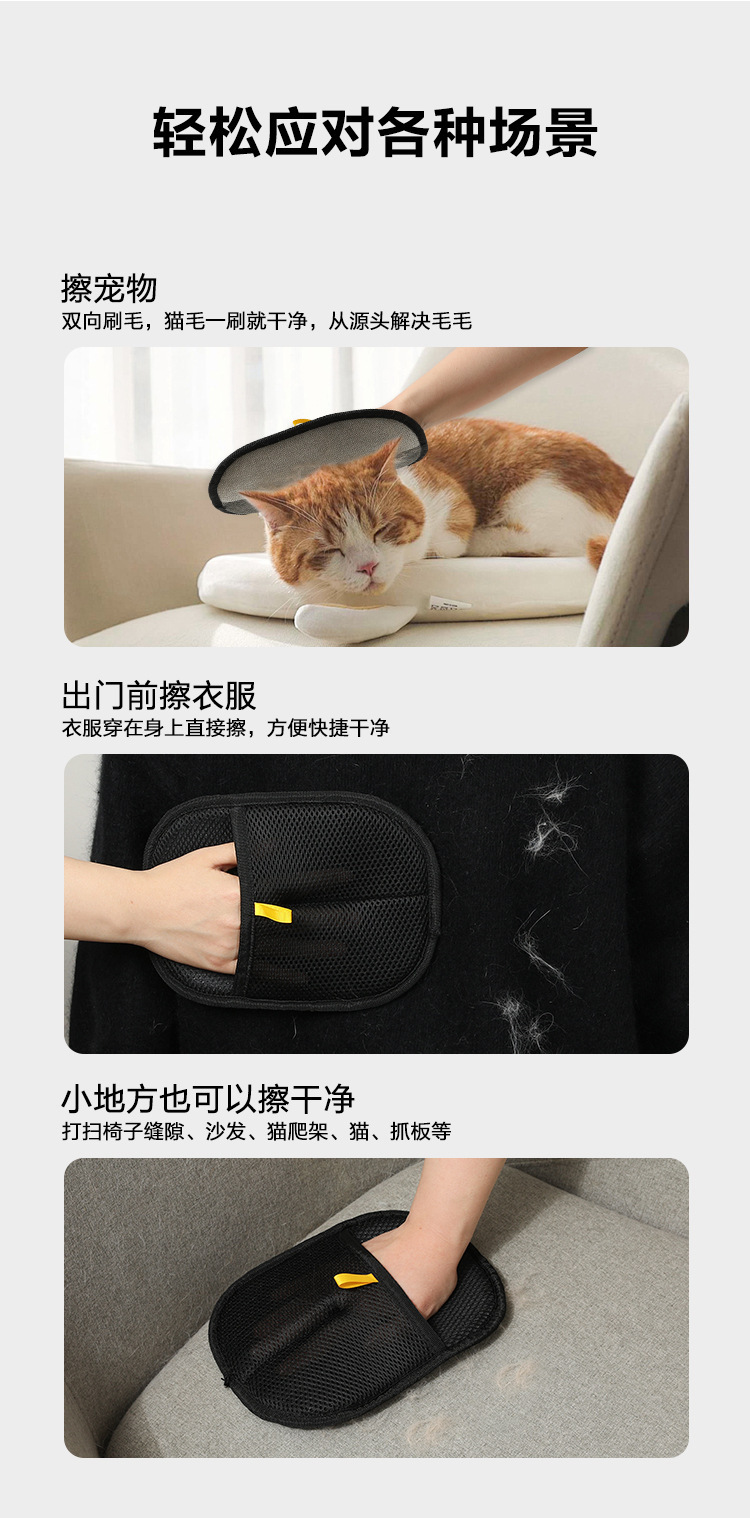 轻松应对各种场景

擦宠物
双向刷毛，猫毛一刷就干净，从源头解决毛毛

出门前擦衣服
衣服穿在身上直接擦，方便快捷干净

小地方也可以擦干净
打扫椅子缝隙、沙发、猫爬架、猫、抓板等