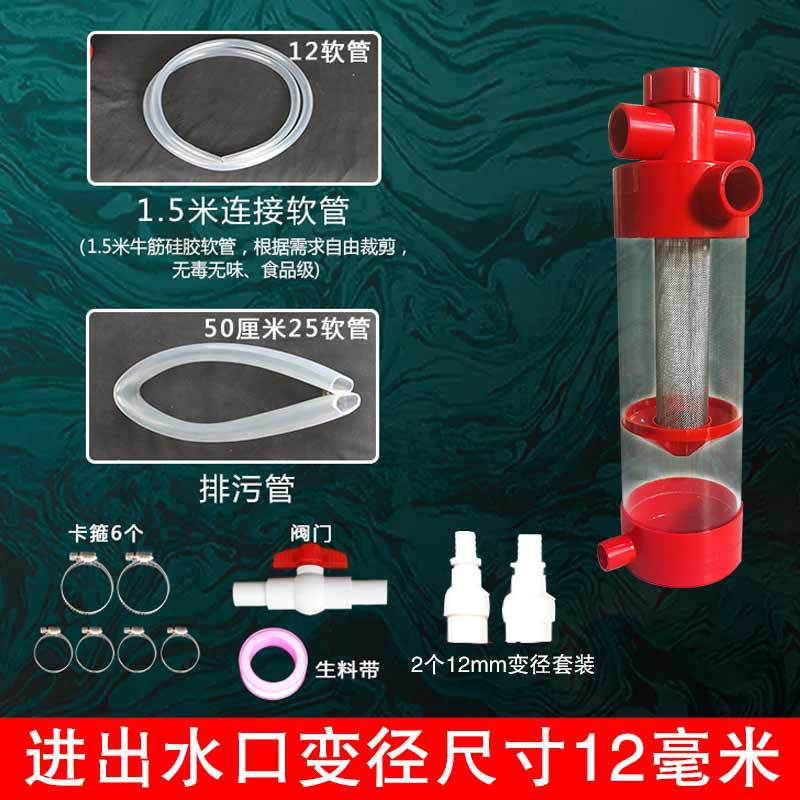 12软管

1.5米连接软管

(1.5米牛筋硅胶软管，根据需求自由裁剪，无毒无味、食品级)

50厘米25软管

排污管

卡箍6个

阀门

生料带

2个12mm变径套装

进出水口变径尺寸12毫米