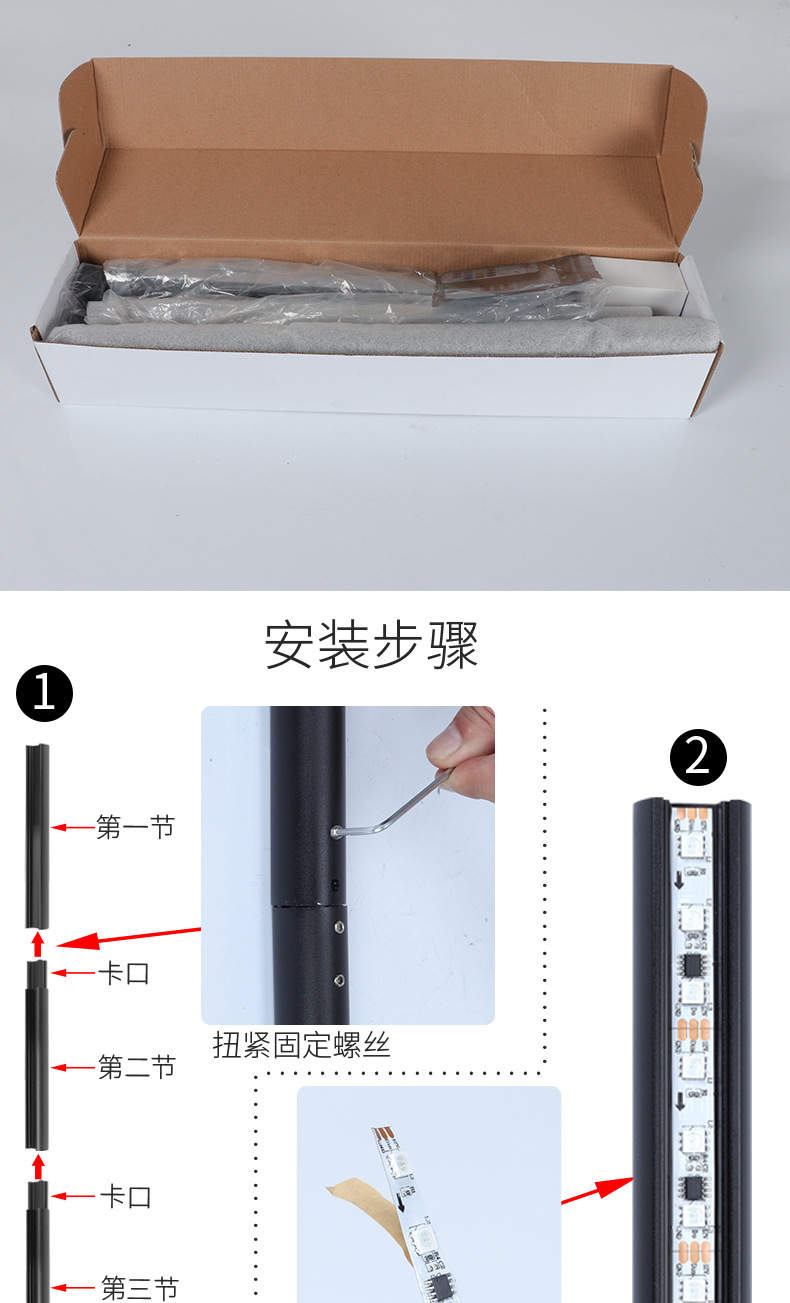 安装步骤

1

第一节

卡口

第二节

卡口

第三节

扭紧固定螺丝

2