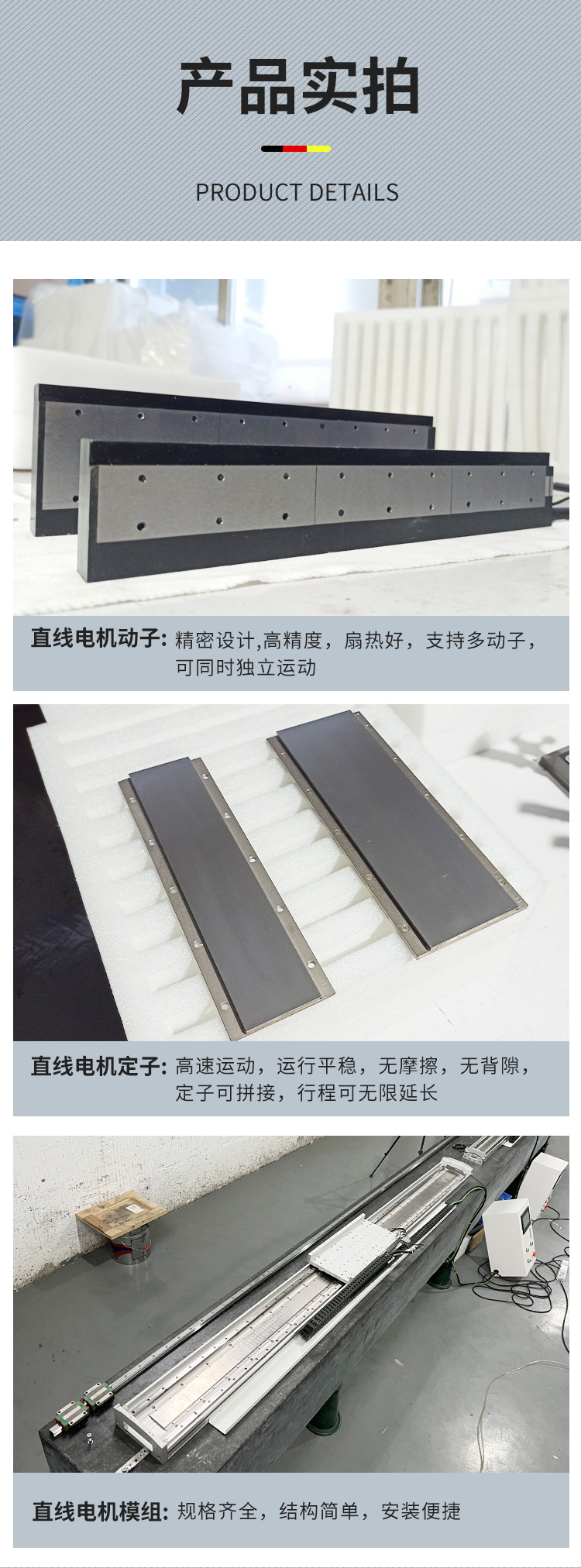 产品实拍

PRODUCT DETAILS

直线电机动子: 精密设计,高精度，扇热好，支持多动子，可同时独立运动

直线电机定子: 高速运动，运行平稳，无摩擦，无背隙，定子可拼接，行程可无限延长

直线电机模组: 规格齐全，结构简单，安装便捷