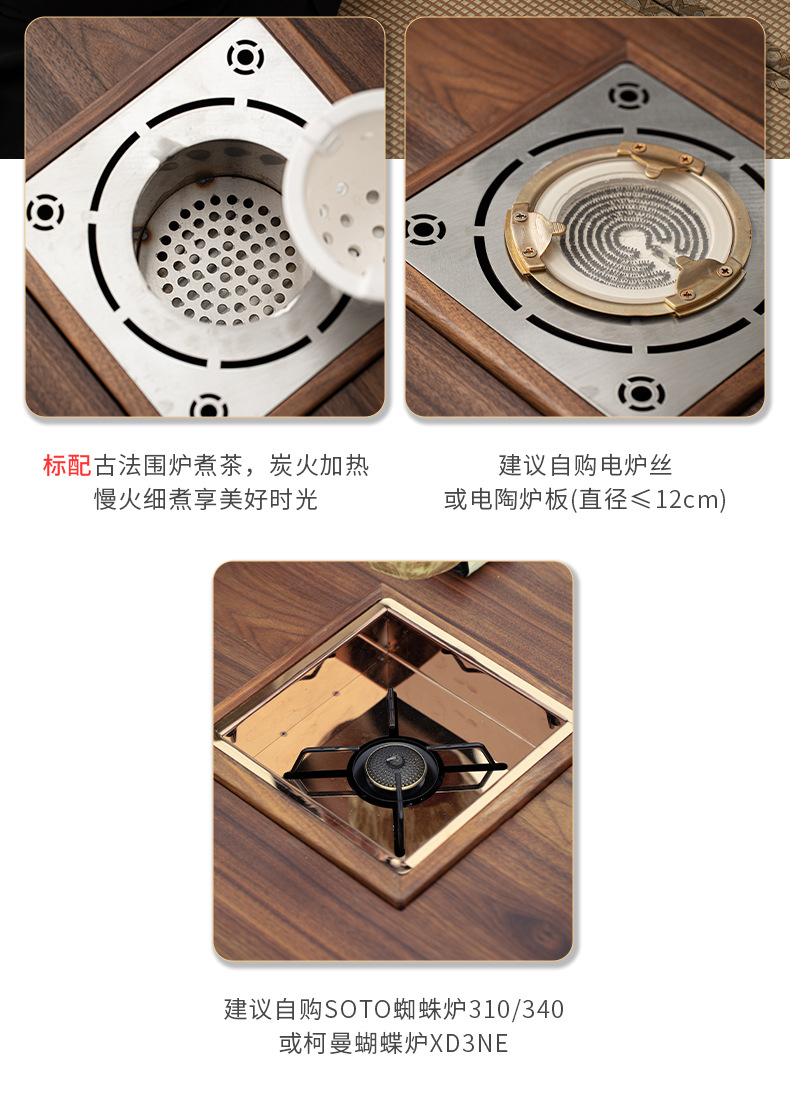 标配古法围炉煮茶，炭火加热
慢火细煮享美好时光

建议自购电炉丝
或电陶炉板(直径≤12cm)

建议自购SOTO蜘蛛炉310/340
或柯曼蝴蝶炉XD3NE