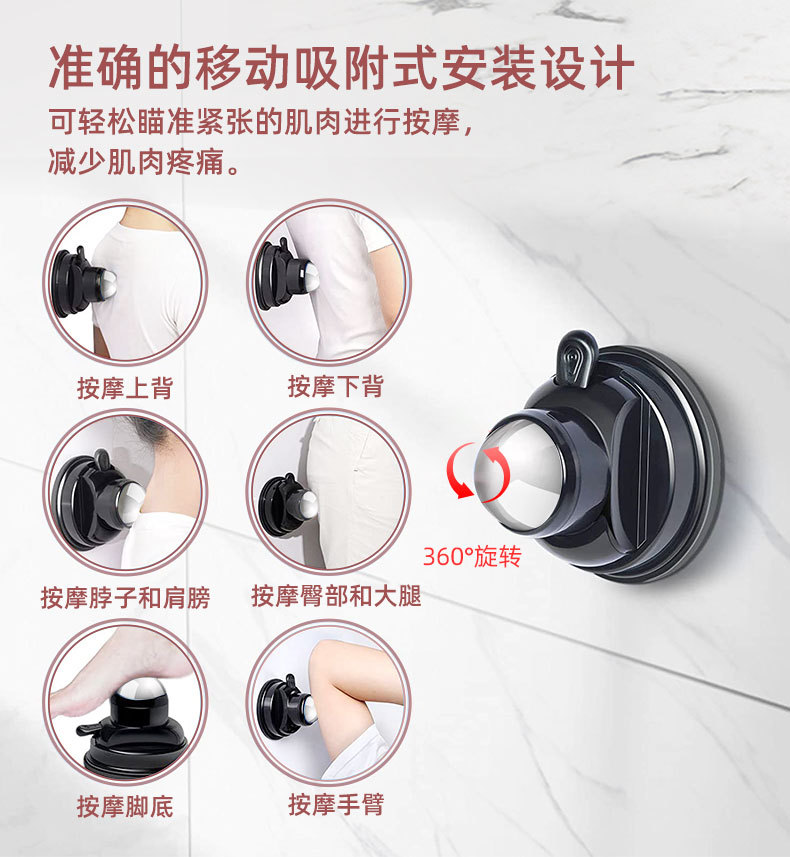 准确的移动吸附式安装设计

可轻松瞄准紧张的肌肉进行按摩，减少肌肉疼痛。

按摩上背

按摩下背

按摩脖子和肩膀

按摩臀部和大腿

按摩脚底

按摩手臂

360°旋转