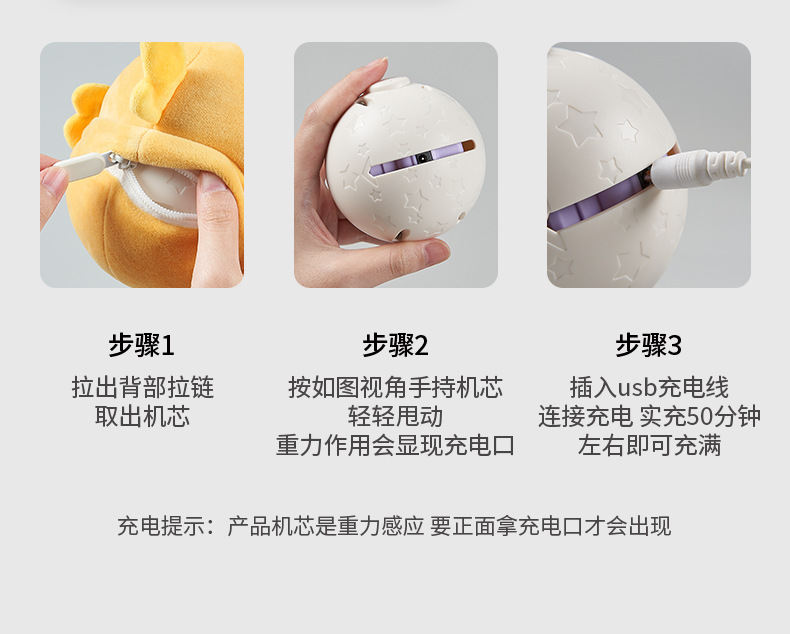 步骤1
拉出背部拉链
取出机芯

步骤2
按如图视角手持机芯
轻轻甩动
重力作用会显现充电口

步骤3
插入usb充电线
连接充电 实充50分钟
左右即可充满

充电提示：产品机芯是重力感应 要正面拿充电口才会出现