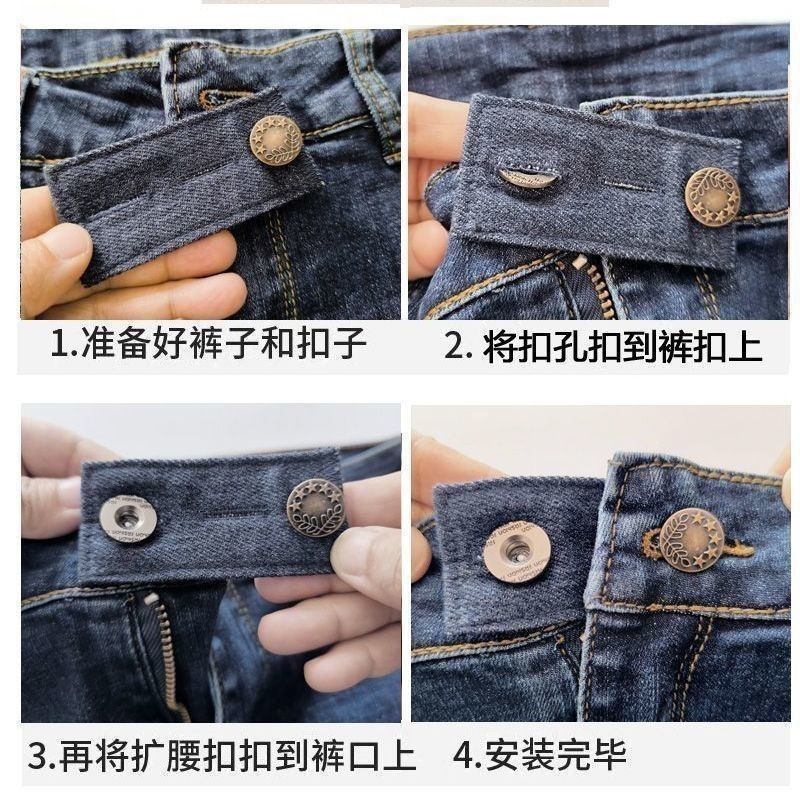 1.准备好裤子和扣子

2. 将扣孔扣到裤扣上

3.再将扩腰扣扣到裤口上

4.安装完毕