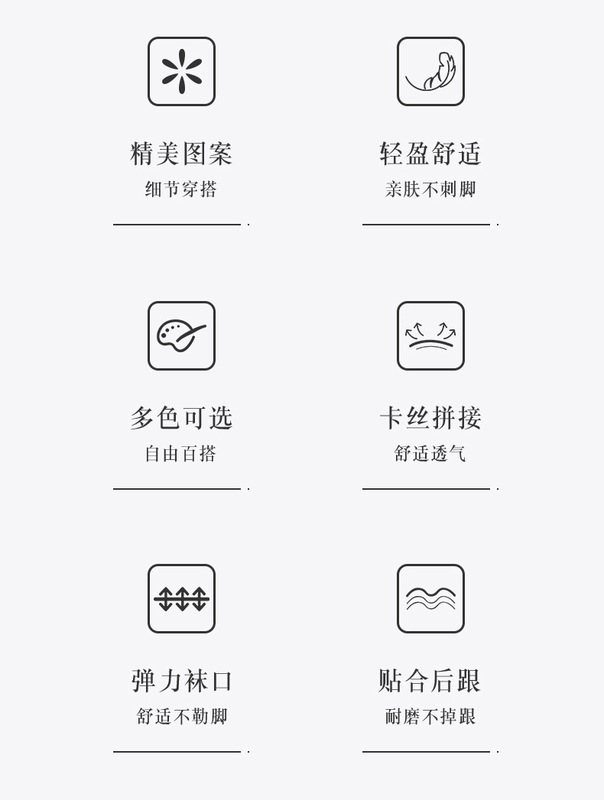 精美图案
细节穿搭

轻盈舒适
亲肤不刺脚

多色可选
自由百搭

卡丝拼接
舒适透气

弹力袜口
舒适不勒脚

贴合后跟
耐磨不掉跟