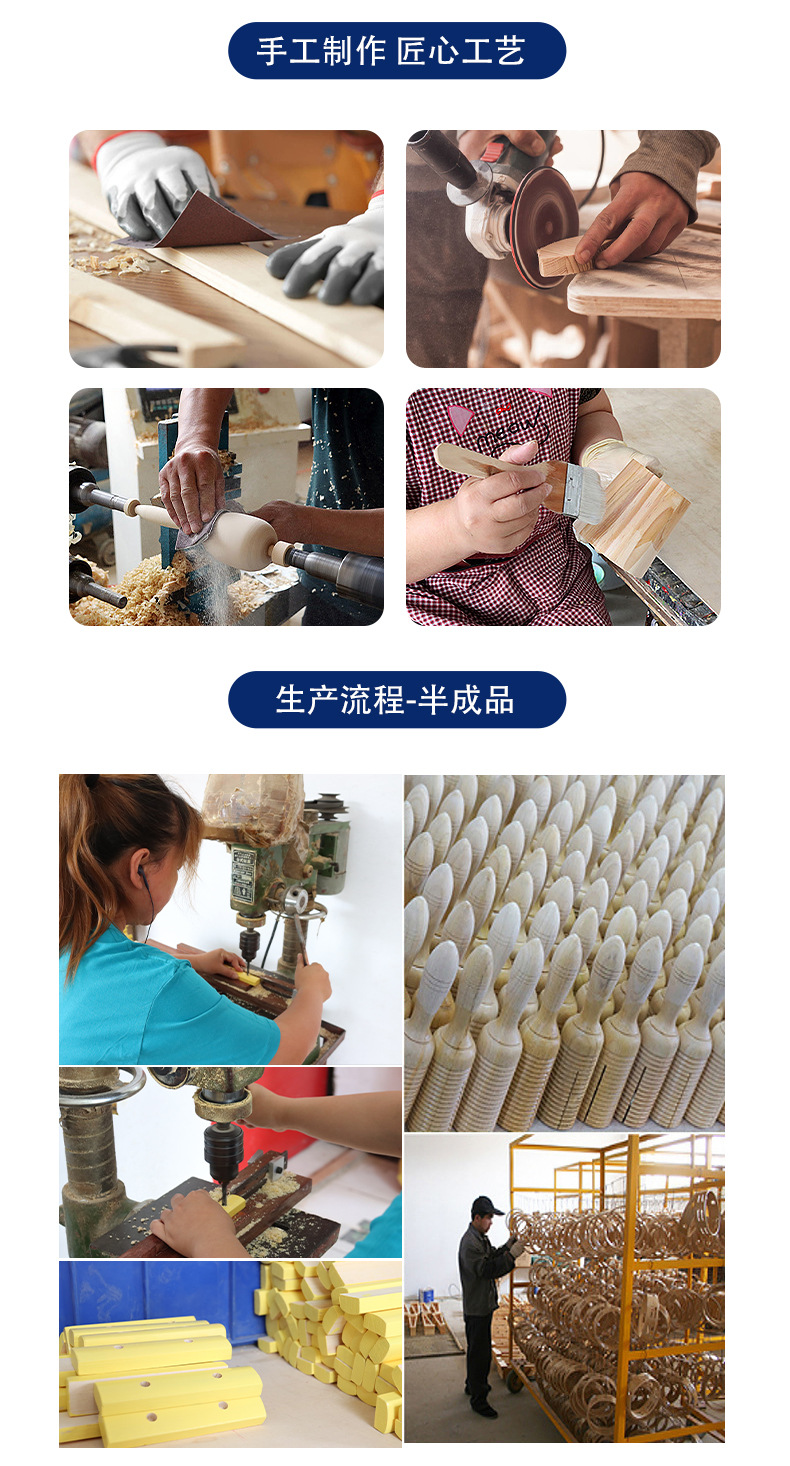 手工制作 匠心工艺

生产流程-半成品