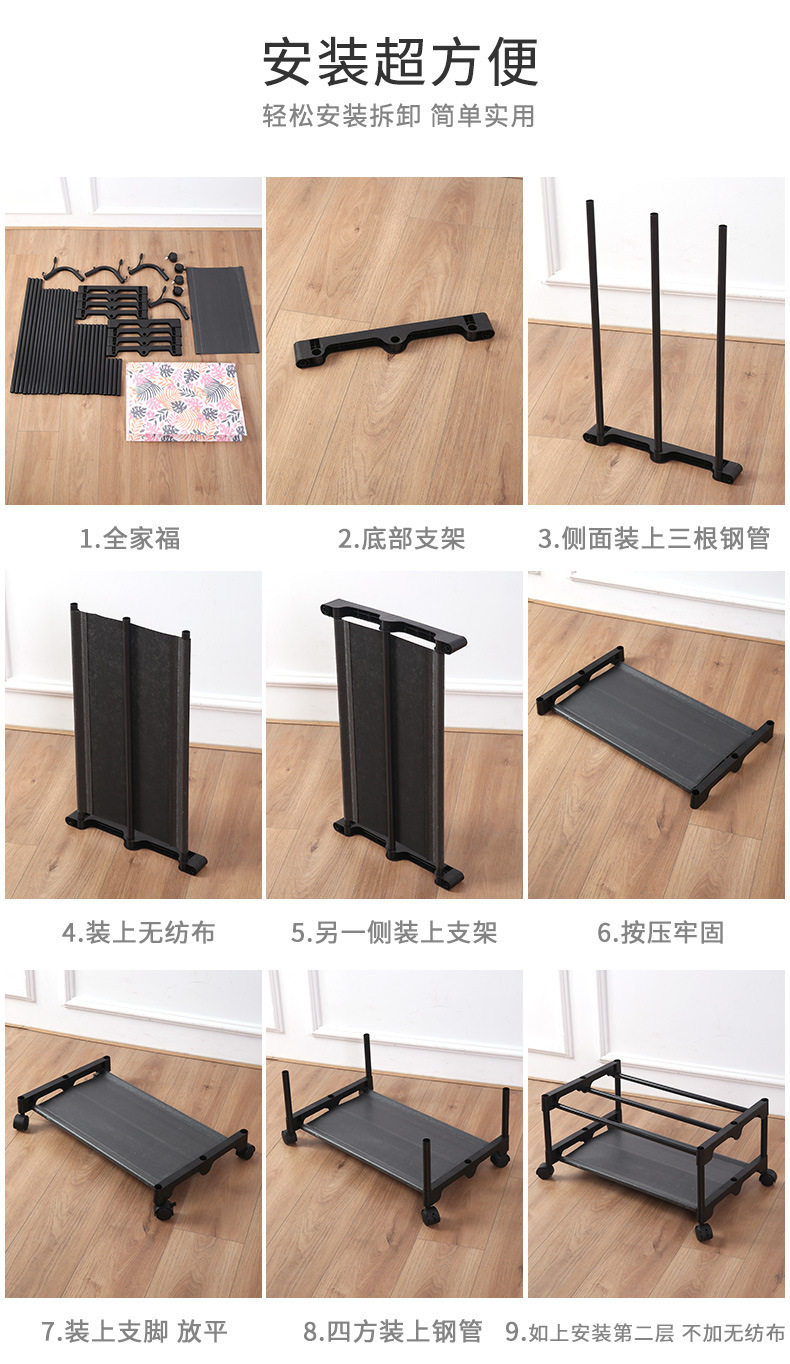 安装超方便

轻松安装拆卸 简单实用

1.全家福

2.底部支架

3.侧面装上三根钢管

4.装上无纺布

5.另一侧装上支架

6.按压牢固

7.装上支脚 放平

8.四方装上钢管

9.如上安装第二层 不加无纺布