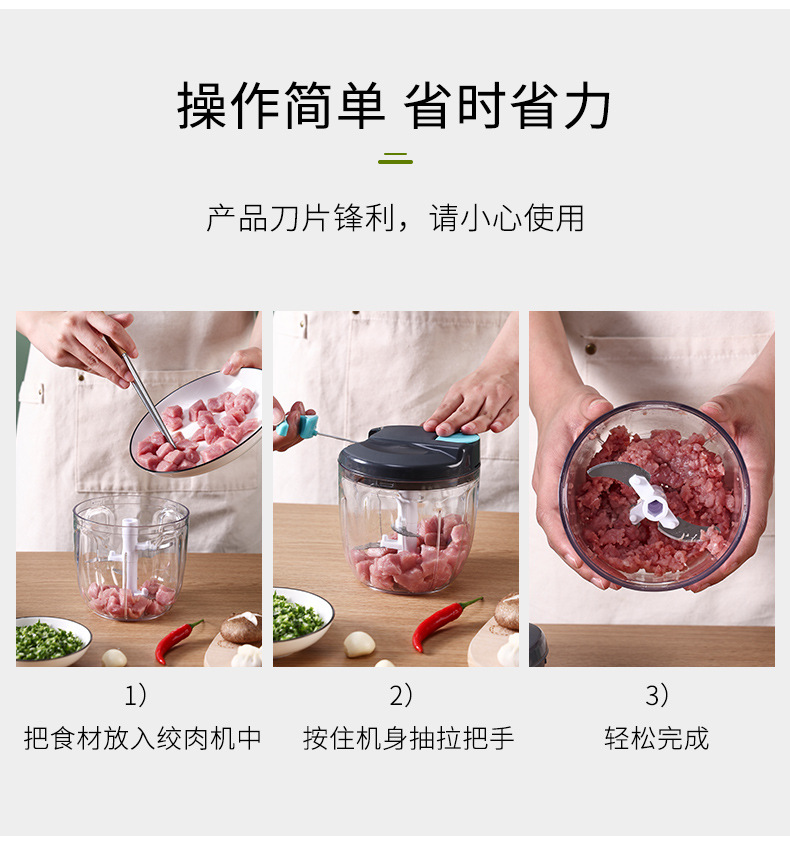 操作简单 省时省力

产品刀片锋利，请小心使用

1）
把食材放入绞肉机中

2）
按住机身抽拉把手

3）
轻松完成