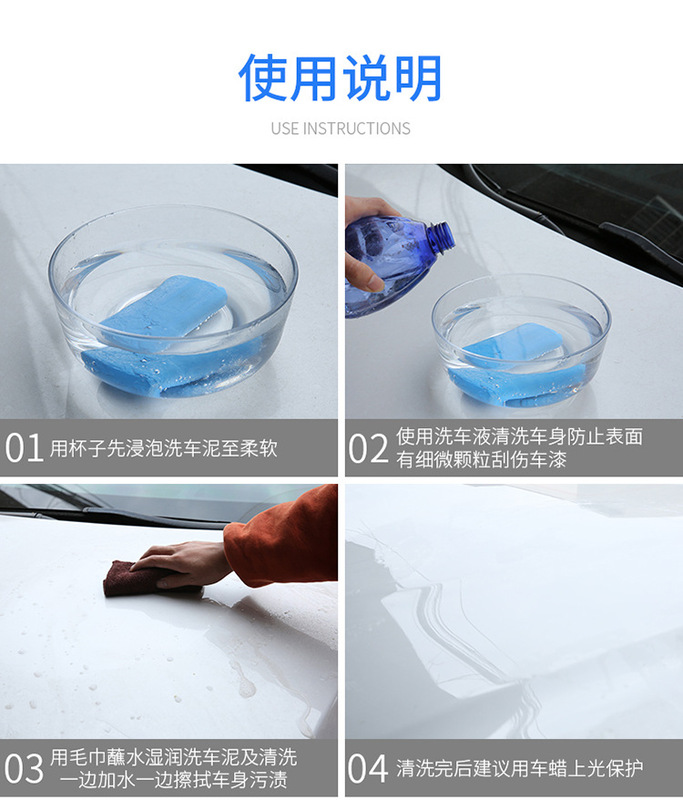 使用说明

USE INSTRUCTIONS

01 用杯子先浸泡洗车泥至柔软

02 使用洗车液清洗车身防止表面有细微颗粒刮伤车漆

03 用毛巾蘸水湿润洗车泥及清洗一边加水一边擦拭车身污渍

04 清洗完后建议用车蜡上光保护