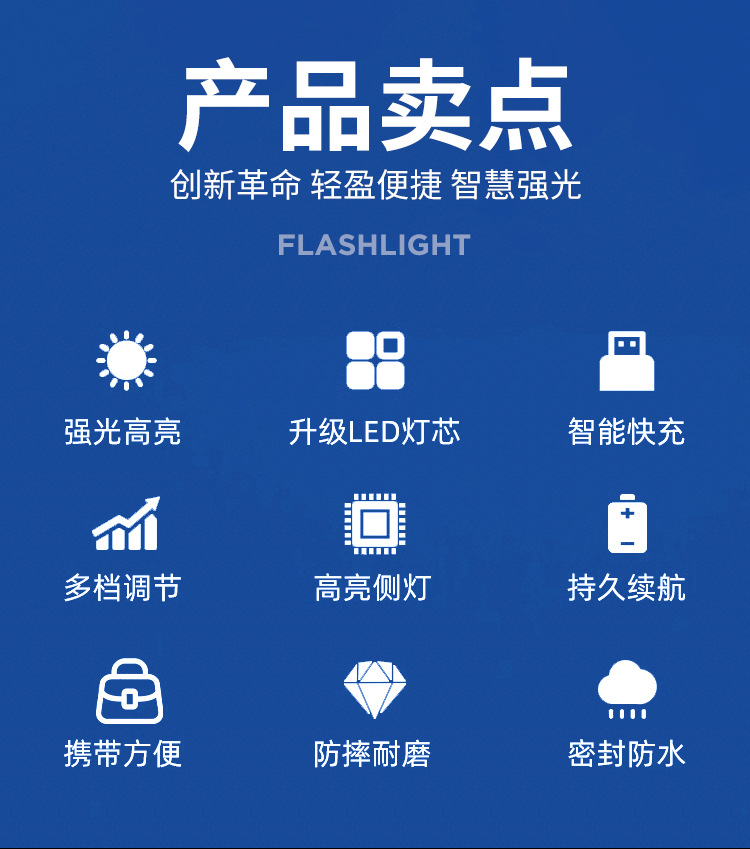 产品卖点

创新革命 轻盈便捷 智慧强光

FLASHLIGHT

强光高亮

升级LED灯芯

智能快充

多档调节

高亮侧灯

持久续航

携带方便

防摔耐磨

密封防水