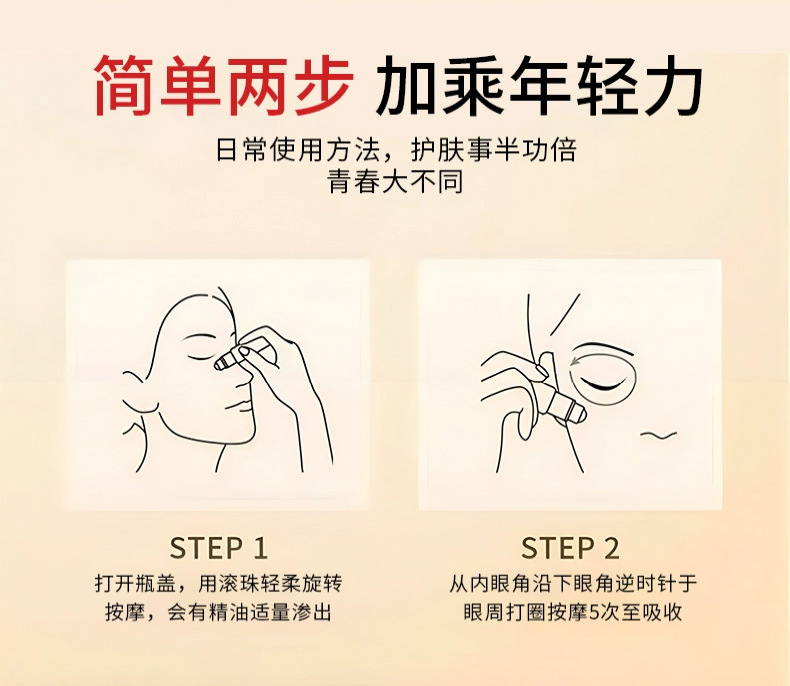 简单两步 加乘年轻力

日常使用方法，护肤事半功倍
青春大不同

STEP 1
打开瓶盖，用滚珠轻柔旋转按摩，会有精油适量渗出

STEP 2
从内眼角沿下眼角逆时针于眼周打圈按摩5次至吸收