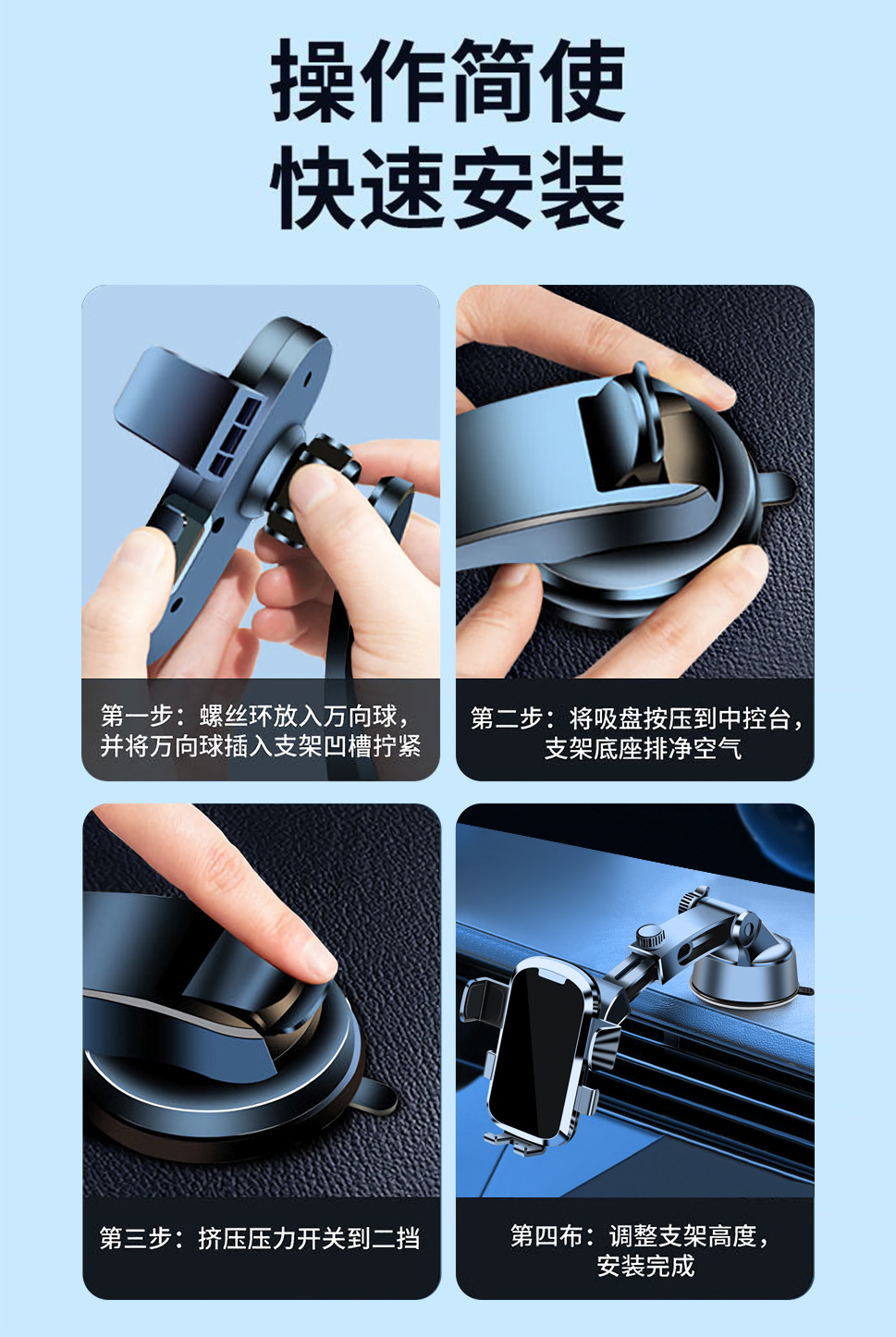 操作简使
快速安装

第一步：螺丝环放入万向球，并将万向球插入支架凹槽拧紧

第二步：将吸盘按压到中控台，支架底座排净空气

第三步：挤压压力开关到二挡

第四布：调整支架高度，安装完成