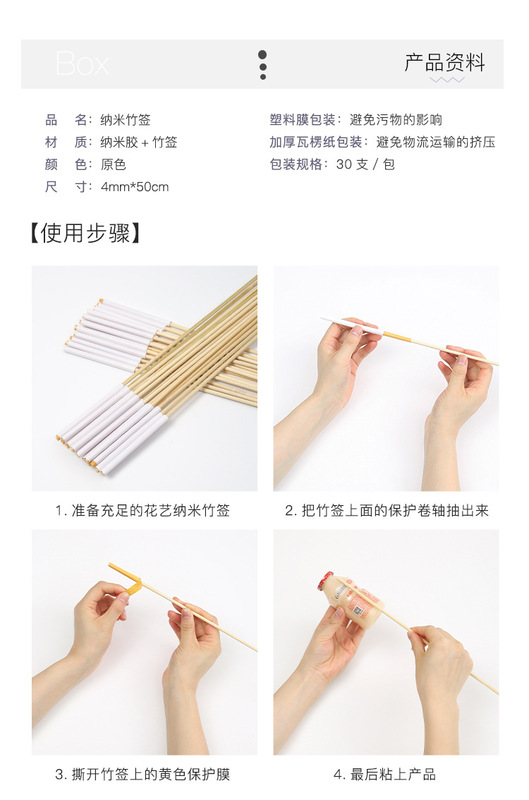 Box

产品资料

品　名：纳米竹签
材　质：纳米胶 + 竹签
颜　色：原色
尺　寸：4mm*50cm

塑料膜包装：避免污物的影响
加厚瓦楞纸包装：避免物流运输的挤压
包装规格：30 支 / 包

【使用步骤】

1. 准备充足的花艺纳米竹签

2. 把竹签上面的保护卷轴抽出来

3. 撕开竹签上的黄色保护膜

4. 最后粘上产品