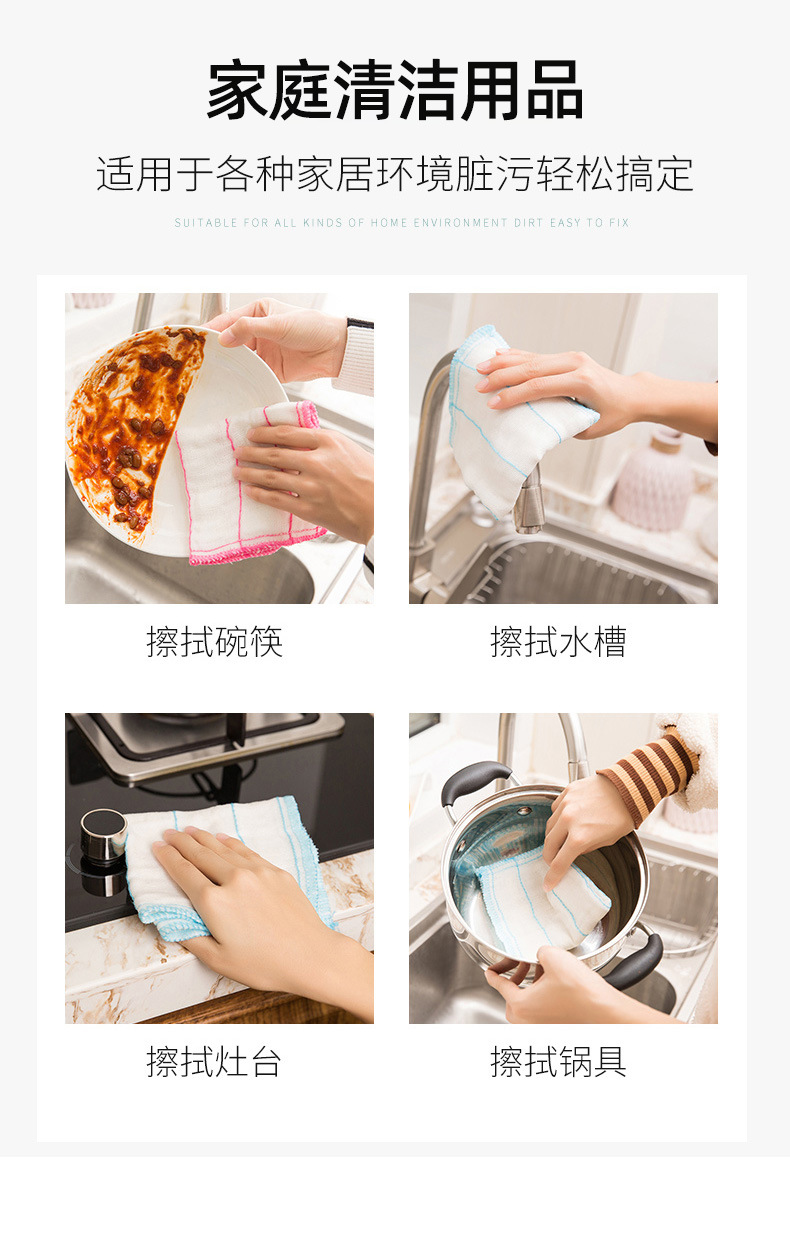 家庭清洁用品

适用于各种家居环境脏污轻松搞定

SUITABLE FOR ALL KINDS OF HOME ENVIRONMENT DIRT EASY TO FIX

擦拭碗筷

擦拭水槽

擦拭灶台

擦拭锅具