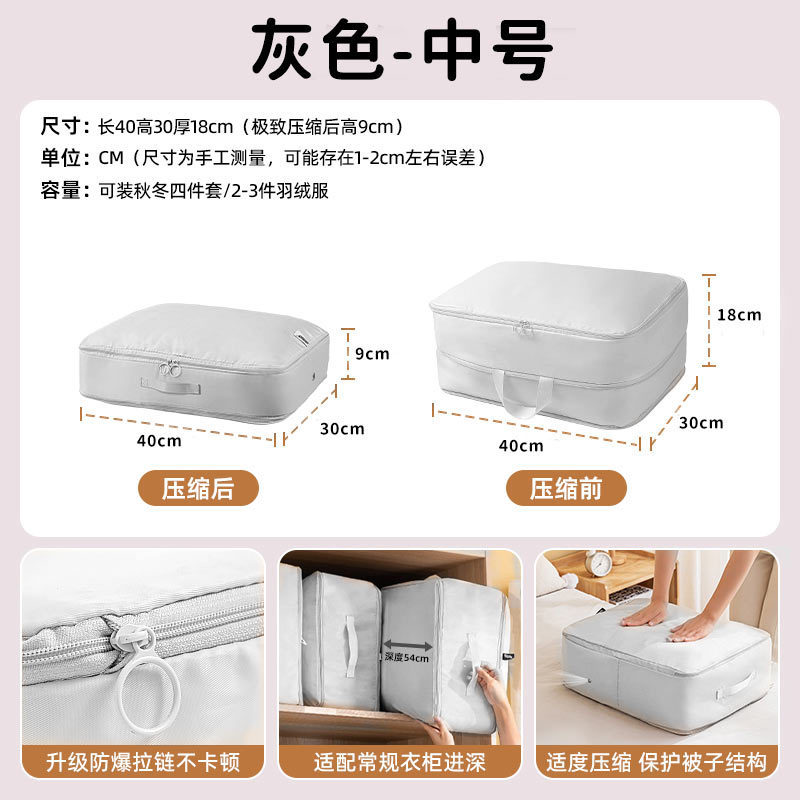 灰色-中号

尺寸：长40高30厚18cm（极致压缩后高9cm）
单位：CM（尺寸为手工测量，可能存在1-2cm左右误差）
容量：可装秋冬四件套/2-3件羽绒服

9cm
40cm
30cm
压缩后

18cm
40cm
30cm
压缩前

升级防爆拉链不卡顿

深度54cm
适配常规衣柜进深

适度压缩 保护被子结构