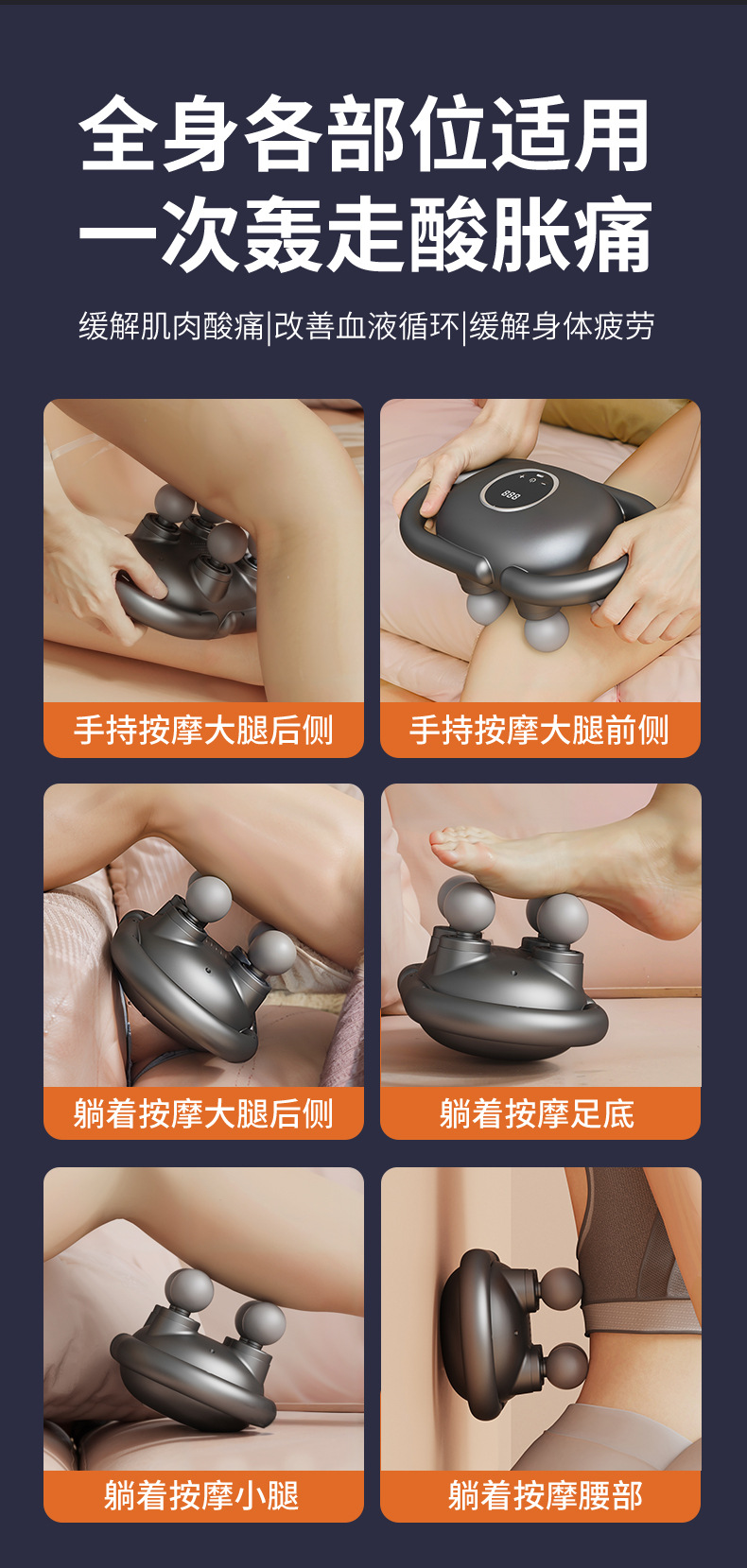 全身各部位适用
一次轰走酸胀痛

缓解肌肉酸痛|改善血液循环|缓解身体疲劳

888

手持按摩大腿后侧

手持按摩大腿前侧

躺着按摩大腿后侧

躺着按摩足底

躺着按摩小腿

躺着按摩腰部