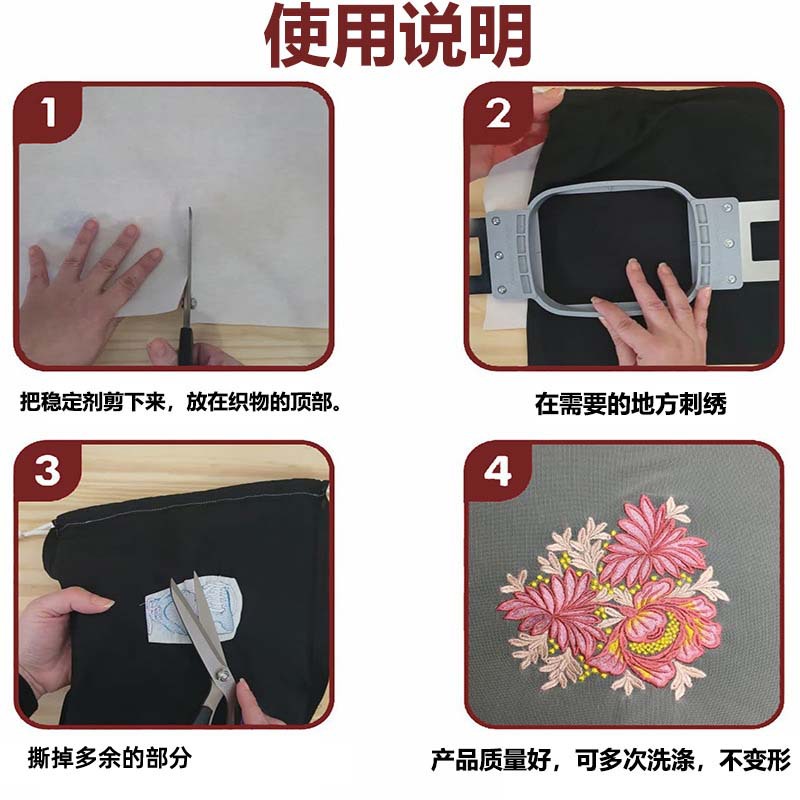 使用说明

1

把稳定剂剪下来，放在织物的顶部。

2

在需要的地方刺绣

3

撕掉多余的部分

4

产品质量好，可多次洗涤，不变形