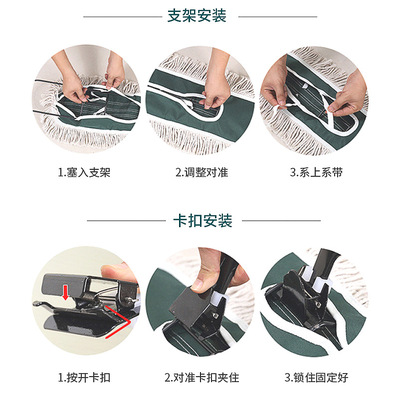 支架安装

1.塞入支架

2.调整对准

3.系上系带

卡扣安装

1.按开卡扣

2.对准卡扣夹住

3.锁住固定好