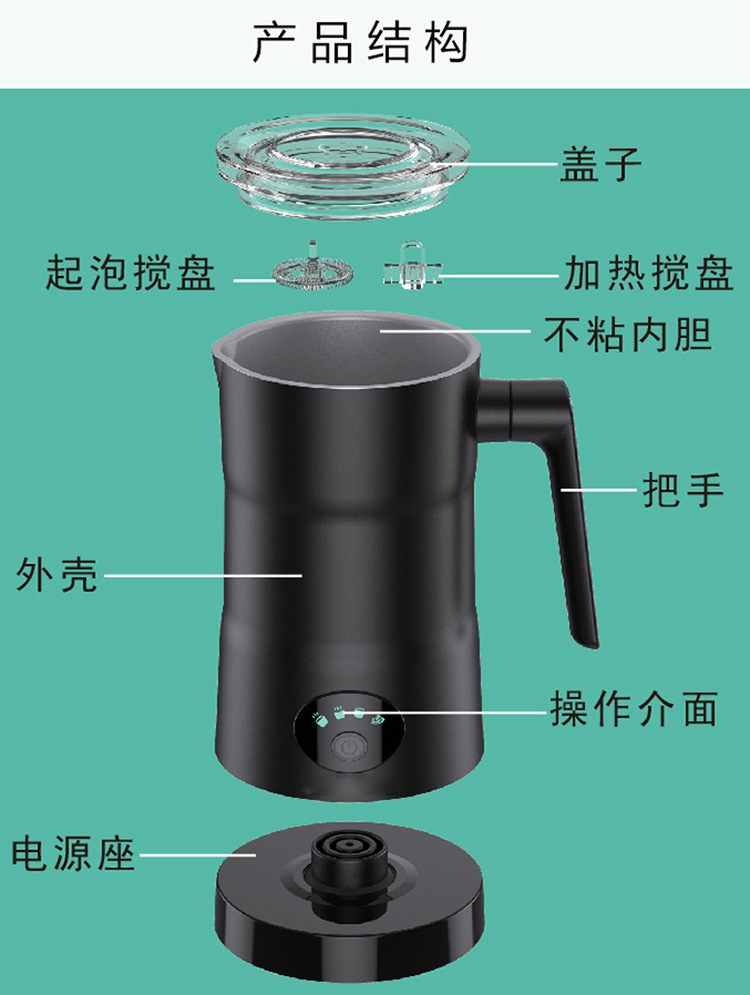 产品结构

盖子

起泡搅盘

加热搅盘

不粘内胆

把手

外壳

操作介面

电源座