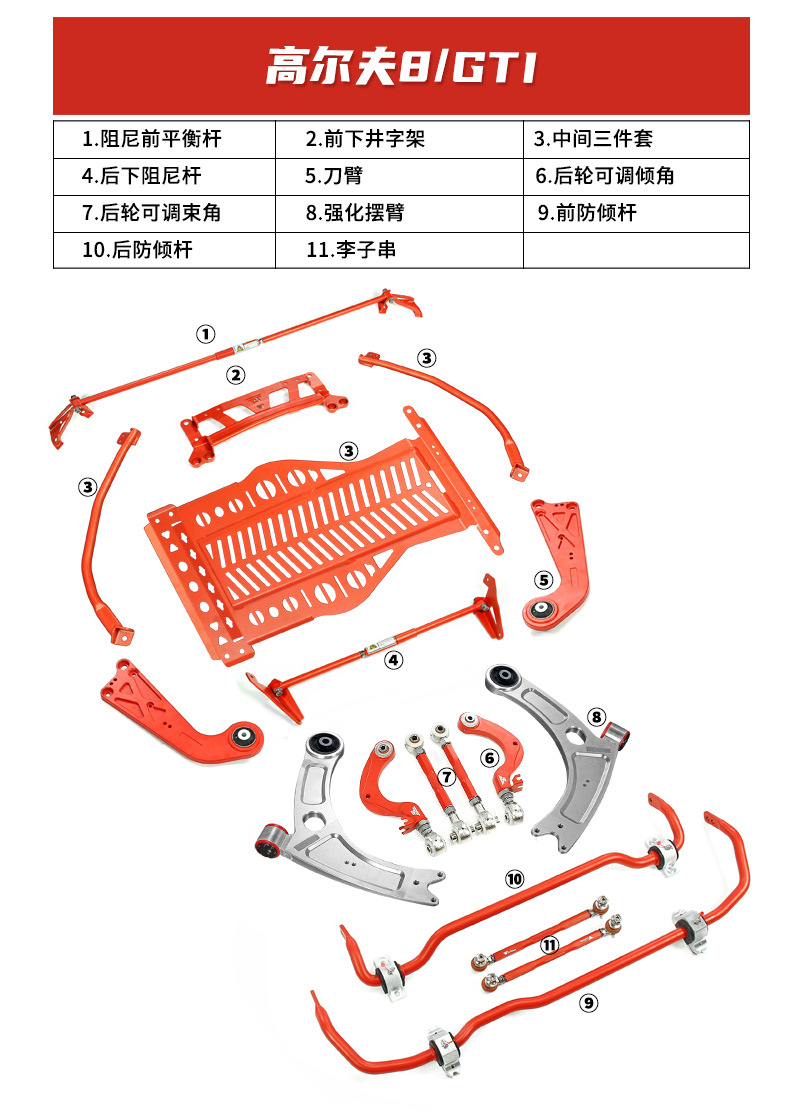 高尔夫8/GTI

| 1.阻尼前平衡杆 | 2.前下井字架 | 3.中间三件套 |
|---|---|---|
| 4.后下阻尼杆 | 5.刀臂 | 6.后轮可调倾角 |
| 7.后轮可调束角 | 8.强化摆臂 | 9.前防倾杆 |
| 10.后防倾杆 | 11.李子串 | |

1
2
3
3
3
5
4
8
7
6
10
11
9